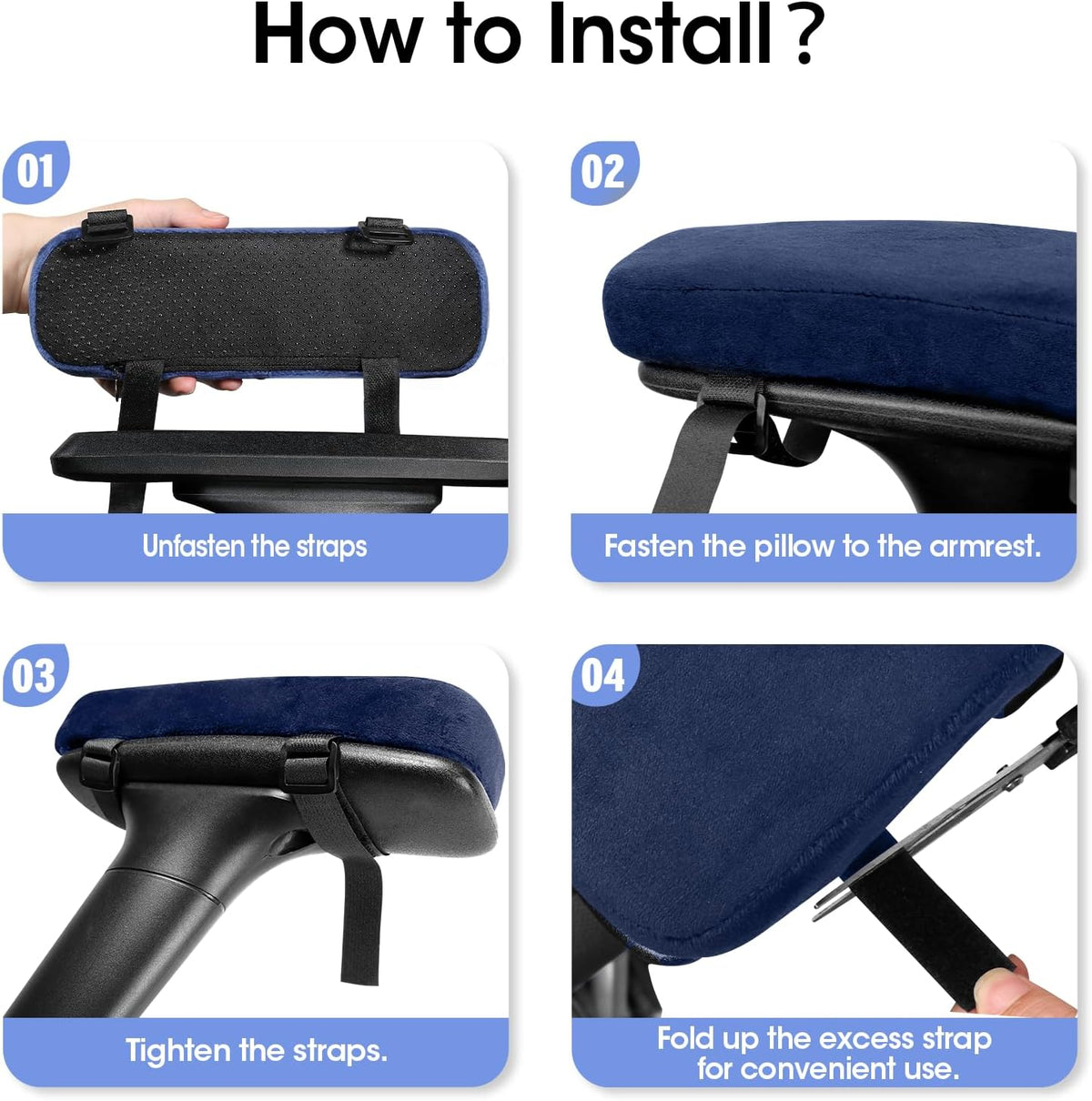 How to Install ?

01

Unfasten the straps

02

Fasten the pillow to the armrest.

03

Tighten the straps.

04

Fold up the excess strap for convenient use.