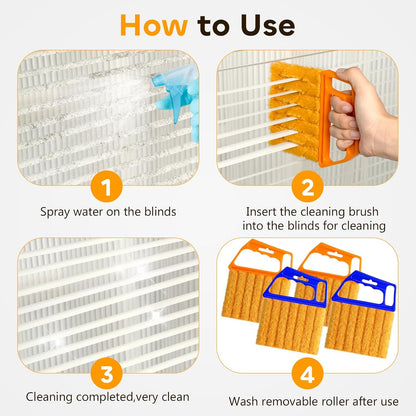 How to Use

1

Spray water on the blinds

2

Insert the cleaning brush into the blinds for cleaning

3

Cleaning completed,very clean

4

Wash removable roller after use