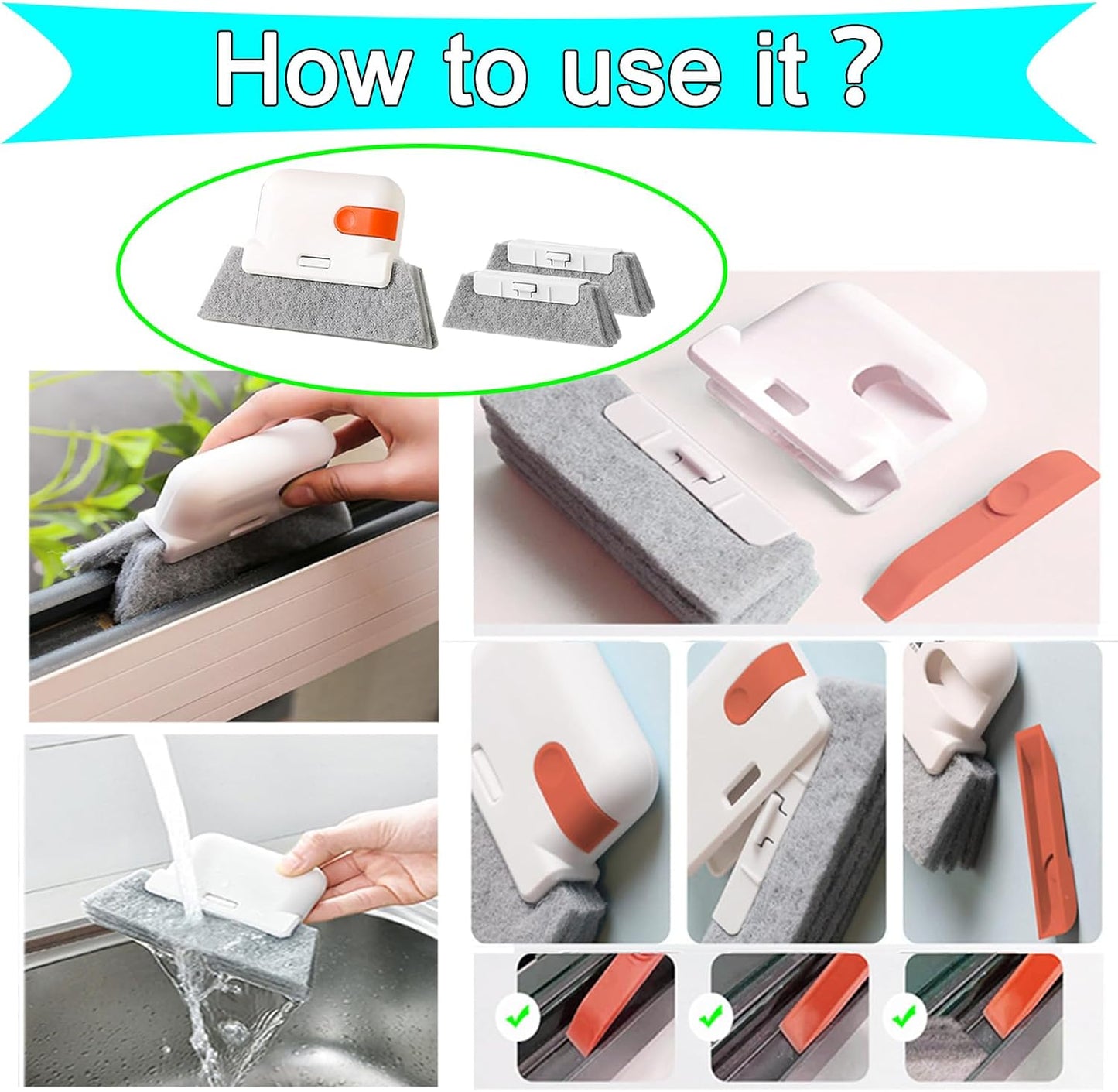 How to use it ?