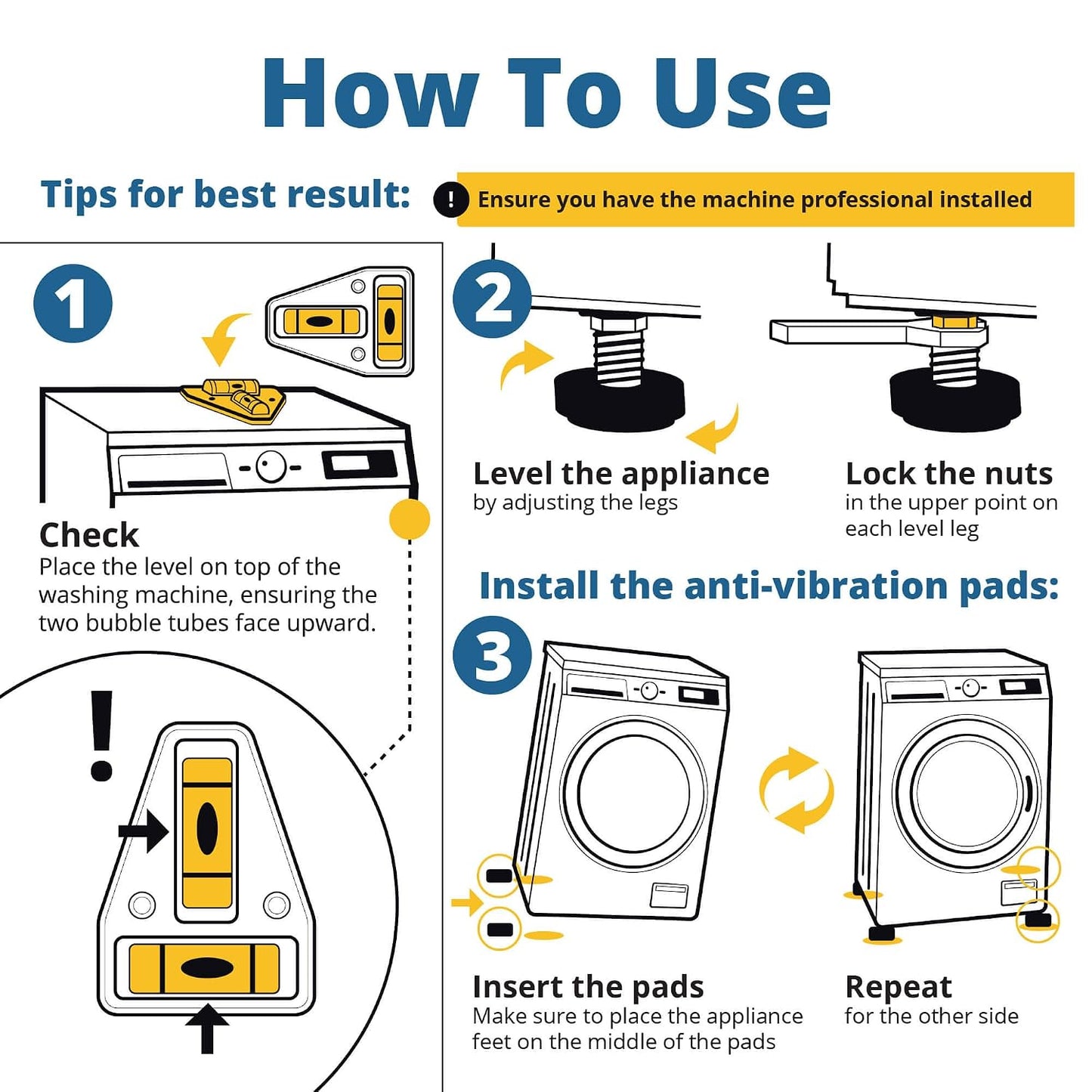 How To Use

Tips for best result: ! Ensure you have the machine professional installed

1

Check
Place the level on top of the washing machine, ensuring the two bubble tubes face upward.

!

2

Level the appliance
by adjusting the legs

Lock the nuts
in the upper point on each level leg

Install the anti-vibration pads:

3

Insert the pads
Make sure to place the appliance feet on the middle of the pads

Repeat
for the other side