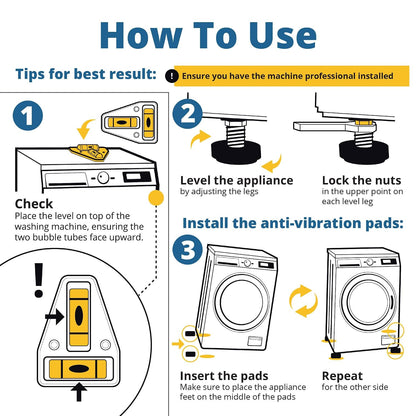 How To Use

Tips for best result:

! Ensure you have the machine professional installed

1

Check
Place the level on top of the washing machine, ensuring the two bubble tubes face upward.

!

2

Level the appliance
by adjusting the legs

Lock the nuts
in the upper point on each level leg

Install the anti-vibration pads:

3

Insert the pads
Make sure to place the appliance feet on the middle of the pads

Repeat
for the other side