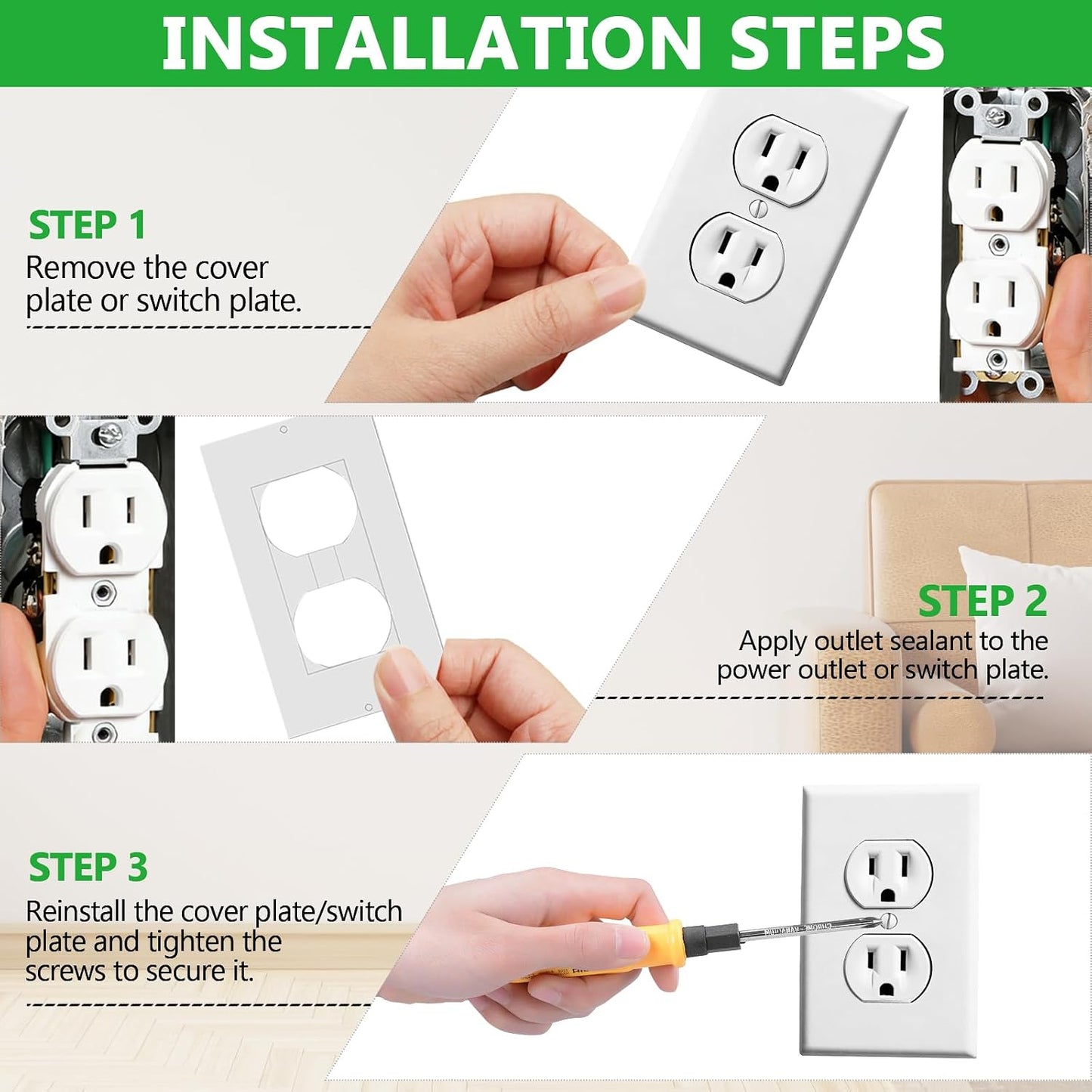 INSTALLATION STEPS

STEP 1
Remove the cover plate or switch plate.

STEP 2
Apply outlet sealant to the power outlet or switch plate.

STEP 3
Reinstall the cover plate/switch plate and tighten the screws to secure it.