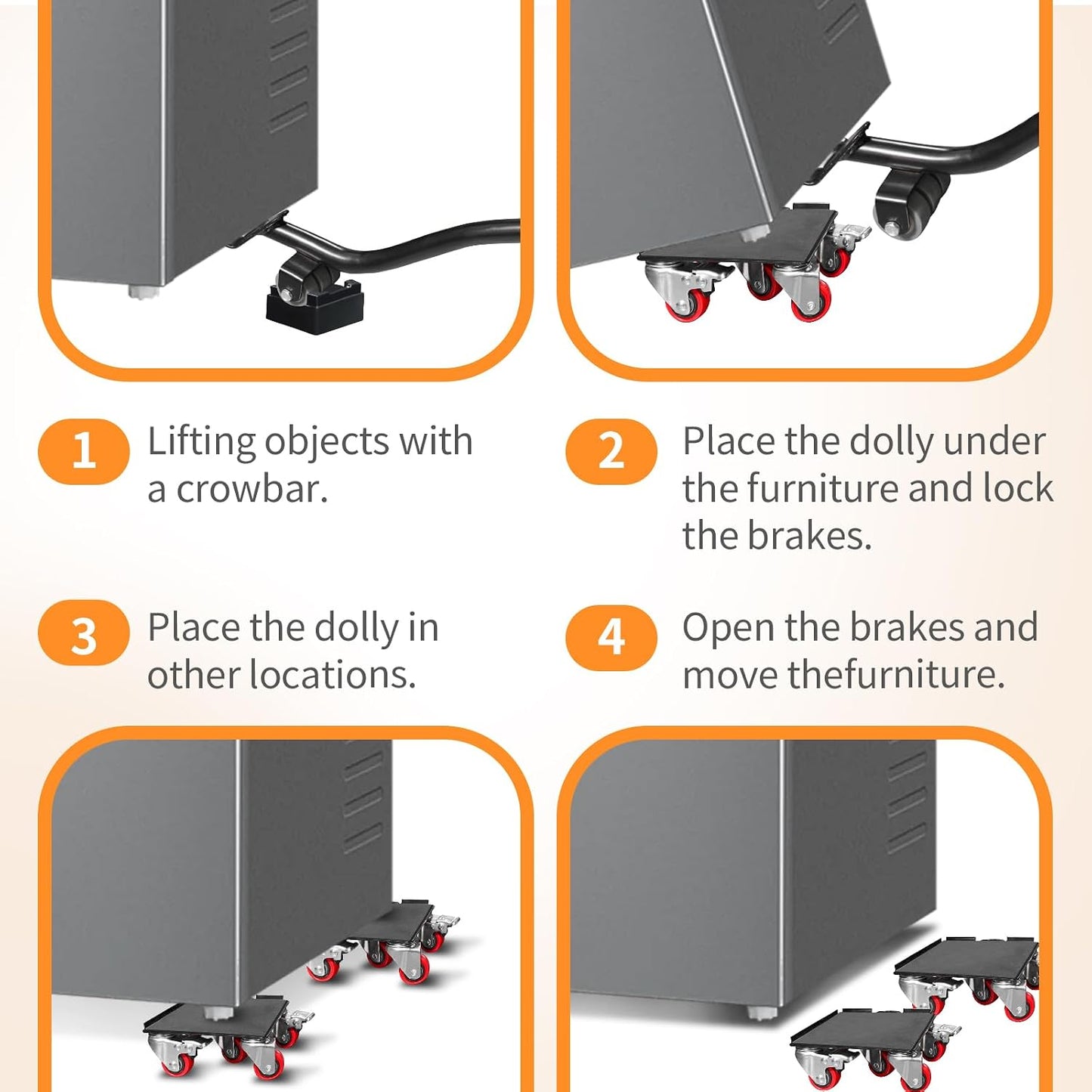 1 Lifting objects with a crowbar.

2 Place the dolly under the furniture and lock the brakes.

3 Place the dolly in other locations.

4 Open the brakes and move thefurniture.