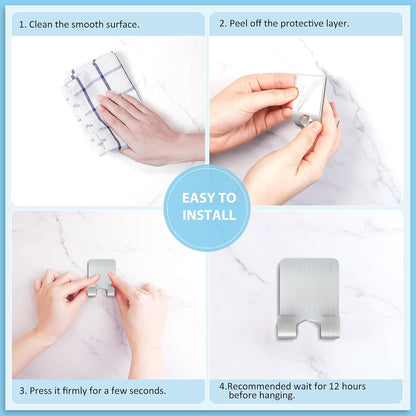 1. Clean the smooth surface.

2. Peel off the protective layer.

EASY TO INSTALL

3. Press it firmly for a few seconds.

4.Recommended wait for 12 hours before hanging.