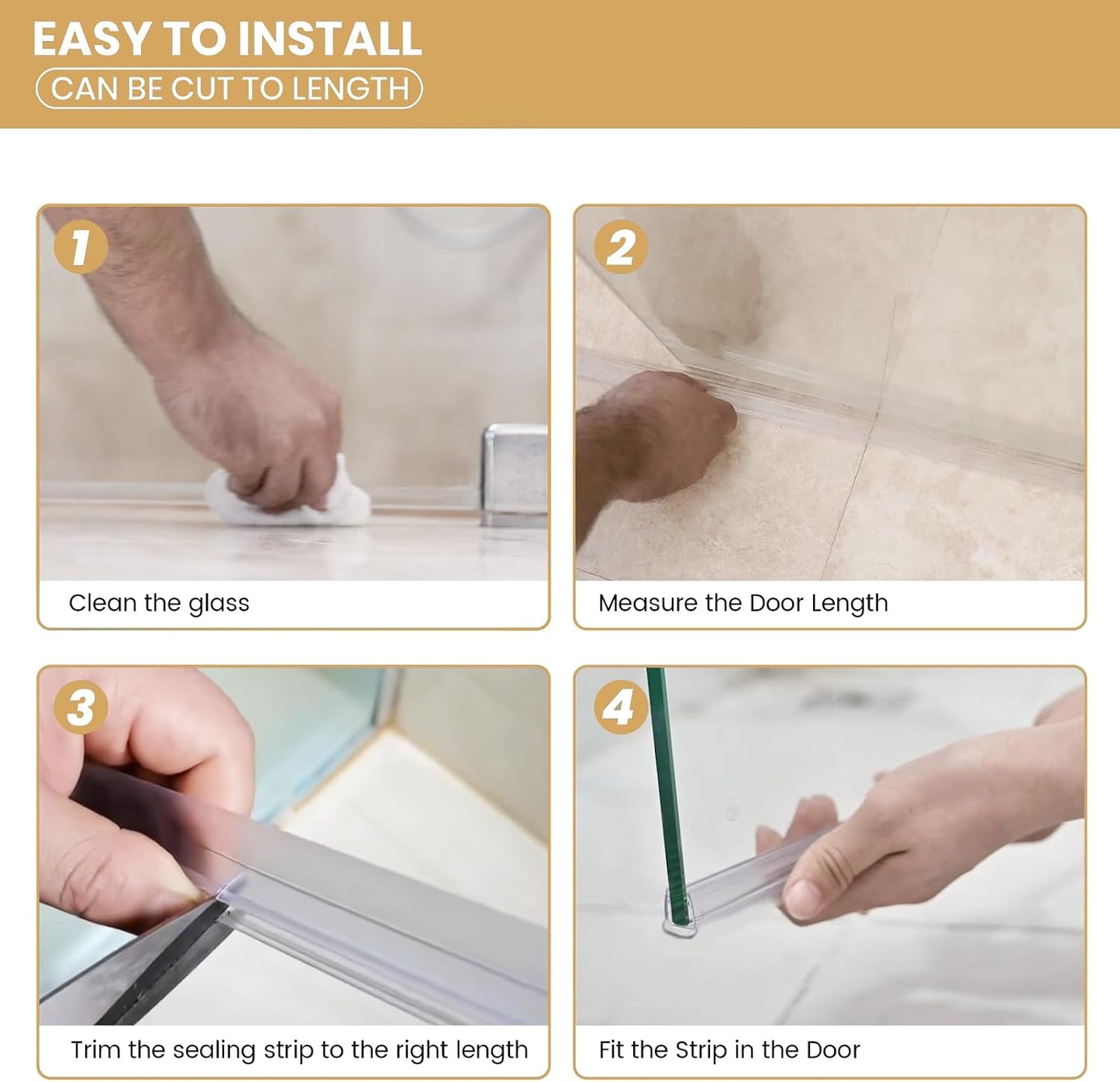 EASY TO INSTALL
CAN BE CUT TO LENGTH

1
Clean the glass

2
Measure the Door Length

3
Trim the sealing strip to the right length

4
Fit the Strip in the Door