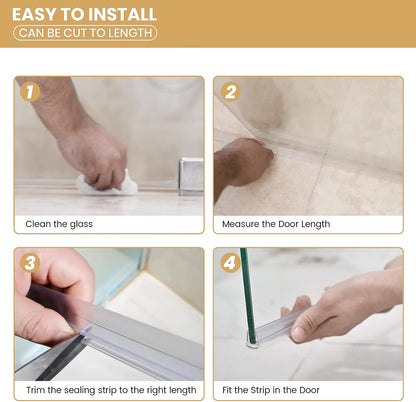 EASY TO INSTALL
CAN BE CUT TO LENGTH

1
Clean the glass

2
Measure the Door Length

3
Trim the sealing strip to the right length

4
Fit the Strip in the Door