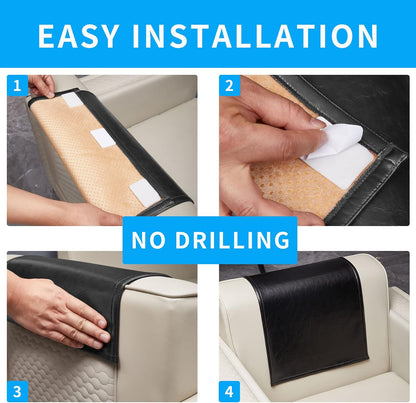 EASY INSTALLATION

1

2

NO DRILLING

3

4