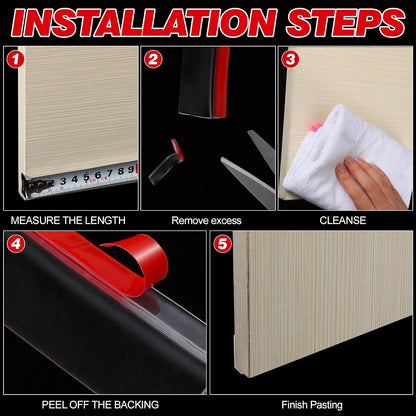 INSTALLATION STEPS

1

3 4 5 6 7 8 9

MEASURE THE LENGTH

2

Remove excess

3

CLEANSE

4

PEEL OFF THE BACKING

5

Finish Pasting