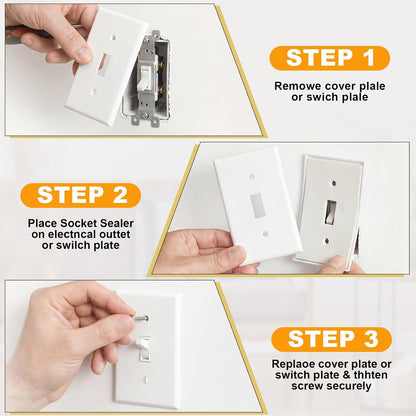 STEP 1

Remowe cover plale or swich plale

STEP 2

Place Socket Sealer on electncal outtet or swilch plate

STEP 3

Replaoe cover plate or switch plate & thhten screw securely