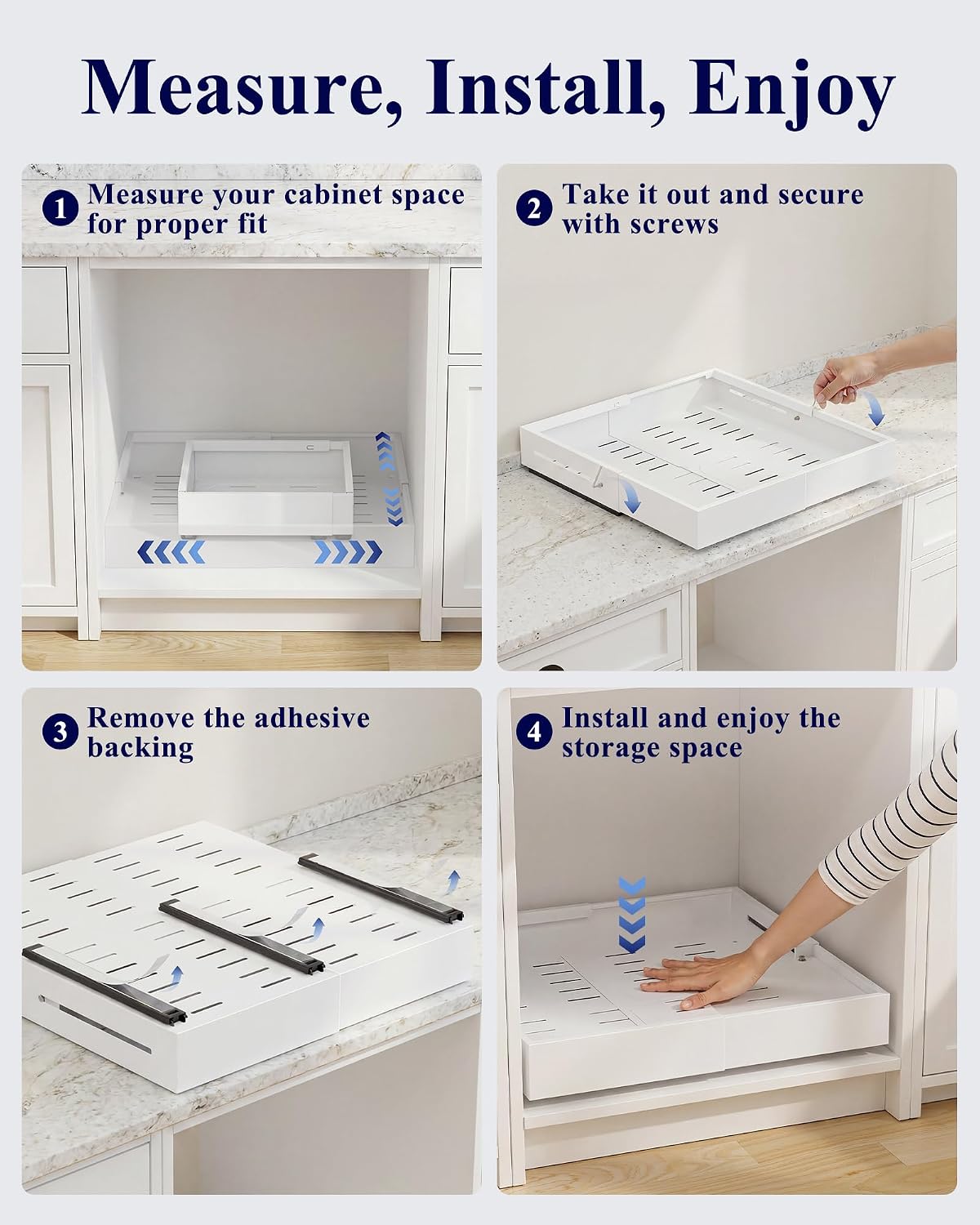 Measure, Install, Enjoy

1 Measure your cabinet space for proper fit

2 Take it out and secure with screws

3 Remove the adhesive backing

4 Install and enjoy the storage space