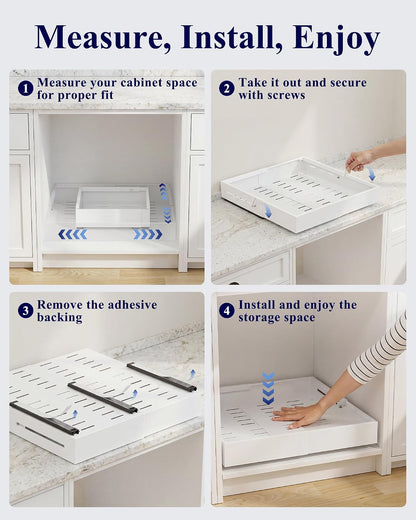 Measure, Install, Enjoy

1 Measure your cabinet space for proper fit

2 Take it out and secure with screws

3 Remove the adhesive backing

4 Install and enjoy the storage space