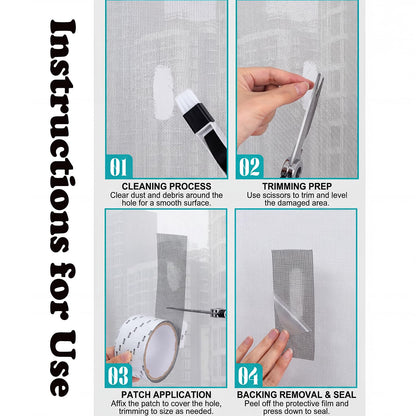 Instructions for Use

01
CLEANING PROCESS
Clear dust and debris around the hole for a smooth surface.

02
TRIMMING PREP
Use scissors to trim and level the damaged area.

03
PATCH APPLICATION
Affix the patch to cover the hole, trimming to size as needed.

04
BACKING REMOVAL & SEAL
Peel off the protective film and press down to seal.