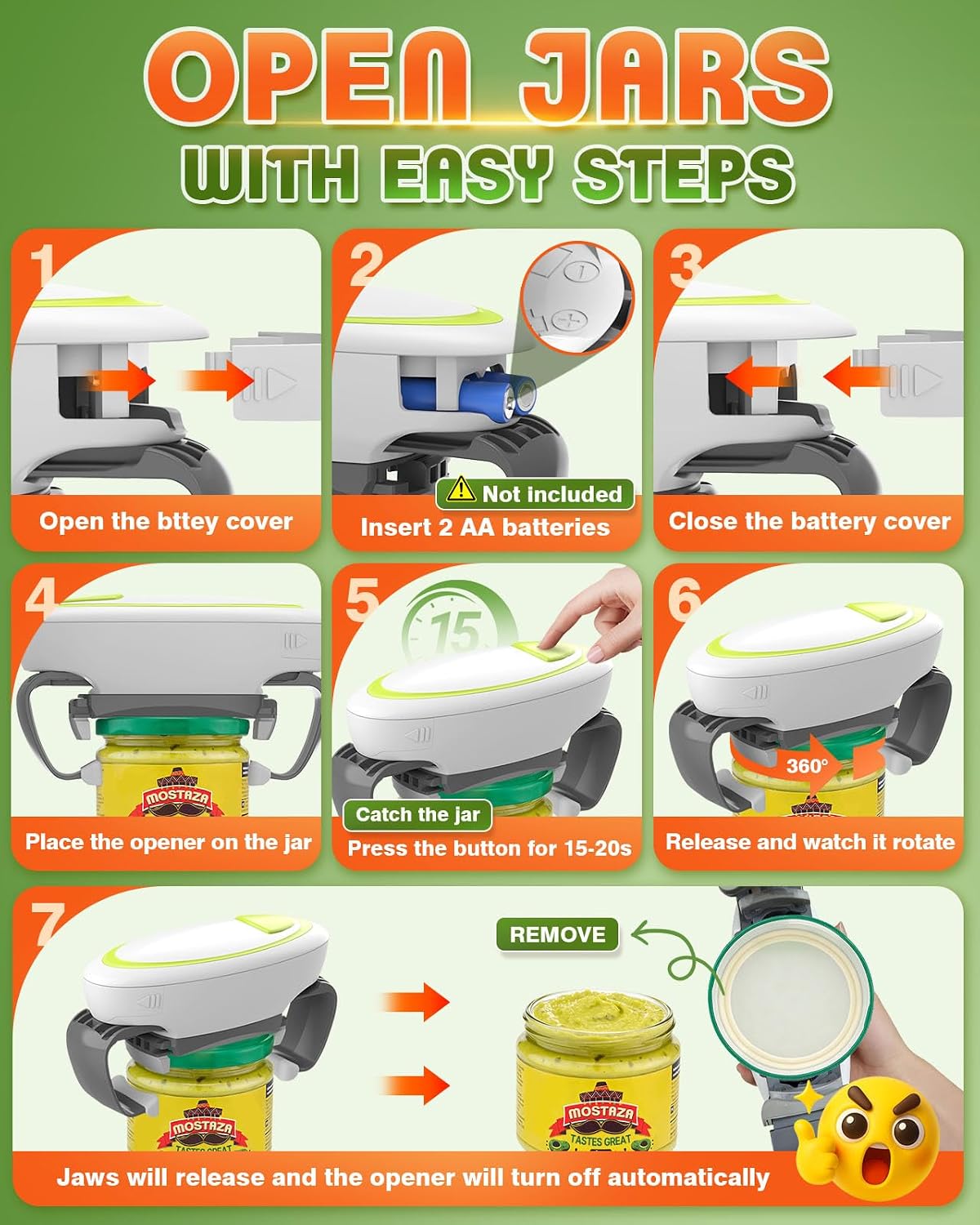 OPEN JARS
WITH EASY STEPS

1
Open the bttey cover

2
Not included
Insert 2 AA batteries

3
Close the battery cover

4
MOSTAZA
Place the opener on the jar

5
15
Catch the jar
Press the button for 15-20s

6
360°
Release and watch it rotate

7
REMOVE
MOSTAZA
TASTES GREAT
MOSTAZA
TASTES GREAT
Jaws will release and the opener will turn off automatically