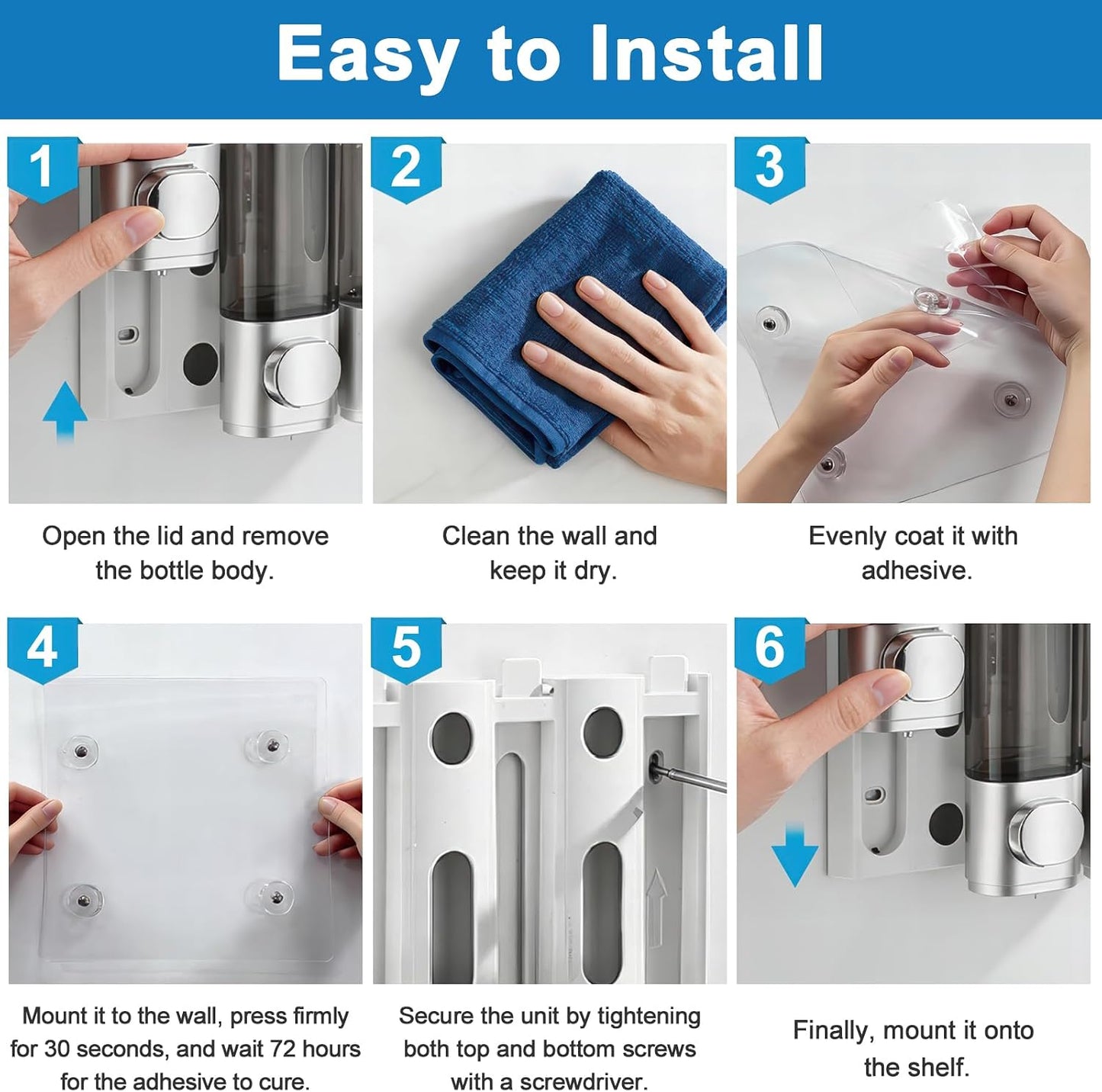 Easy to Install

1

Open the lid and remove the bottle body.

2

Clean the wall and keep it dry.

3

Evenly coat it with adhesive.

4

Mount it to the wall, press firmly for 30 seconds, and wait 72 hours for the adhesive to cure.

5

Secure the unit by tightening both top and bottom screws with a screwdriver.

6

Finally, mount it onto the shelf.