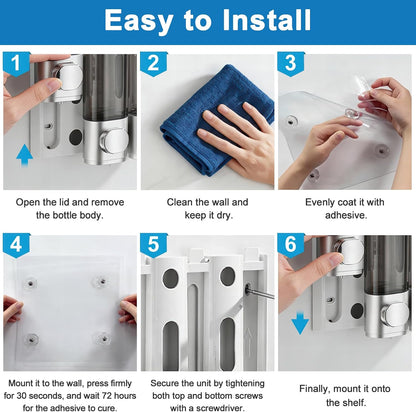 Easy to Install

1

Open the lid and remove the bottle body.

2

Clean the wall and keep it dry.

3

Evenly coat it with adhesive.

4

Mount it to the wall, press firmly for 30 seconds, and wait 72 hours for the adhesive to cure.

5

Secure the unit by tightening both top and bottom screws with a screwdriver.

6

Finally, mount it onto the shelf.