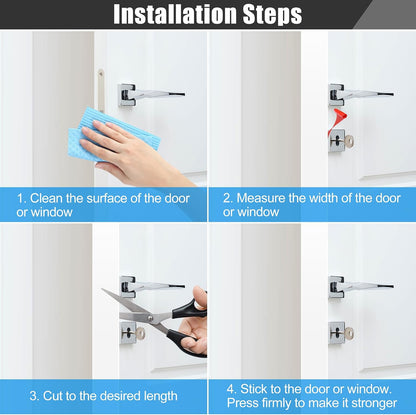 Installation Steps

1. Clean the surface of the door or window

2. Measure the width of the door or window

3. Cut to the desired length

4. Stick to the door or window. Press firmly to make it stronger