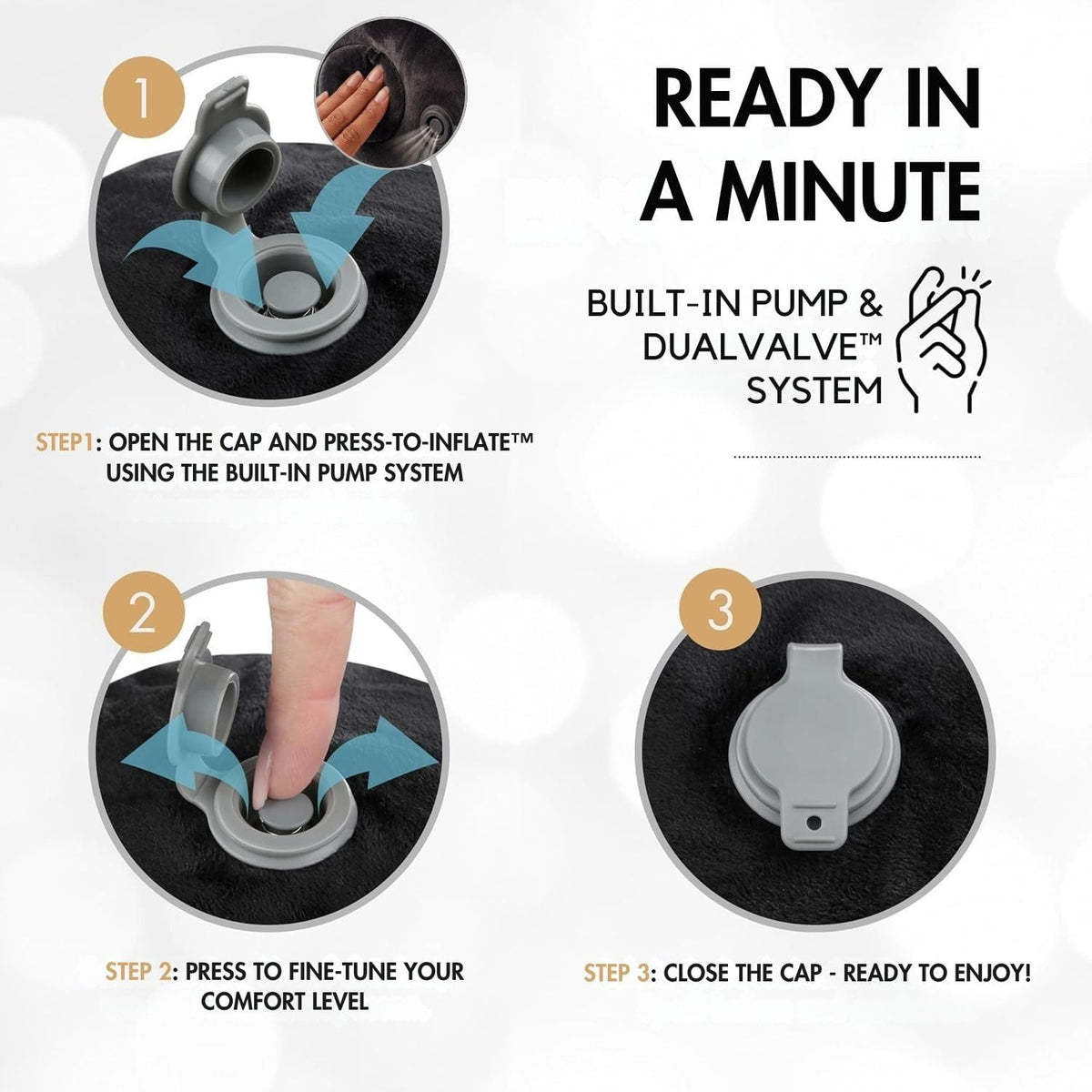 1

READY IN A MINUTE

BUILT-IN PUMP & DUALVALVE™ SYSTEM

STEP1: OPEN THE CAP AND PRESS-TO-INFLATE™ USING THE BUILT-IN PUMP SYSTEM

2

3

STEP 2: PRESS TO FINE-TUNE YOUR COMFORT LEVEL

STEP 3: CLOSE THE CAP - READY TO ENJOY!