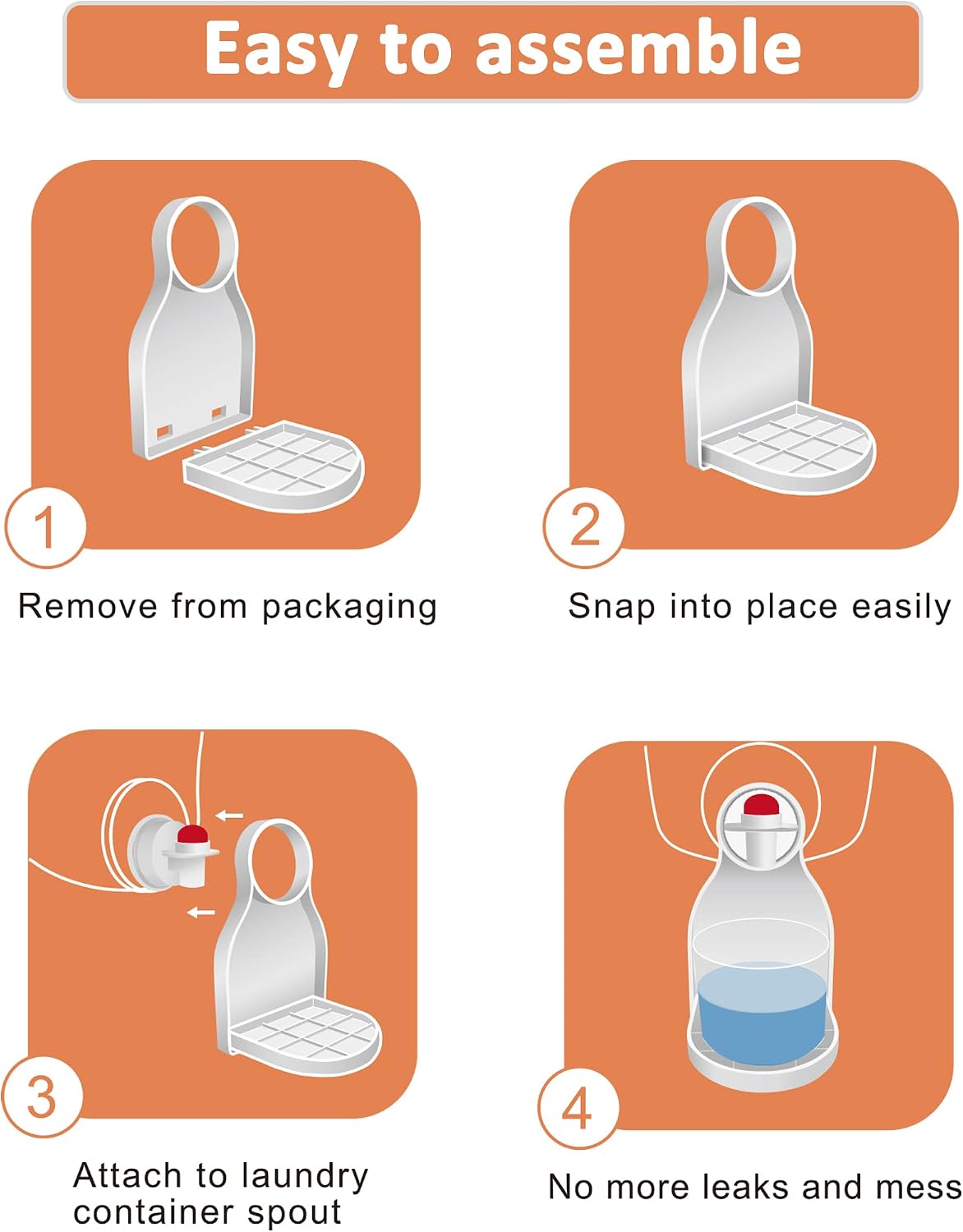 Easy to assemble

1

Remove from packaging

2

Snap into place easily

3

Attach to laundry container spout

4

No more leaks and mess