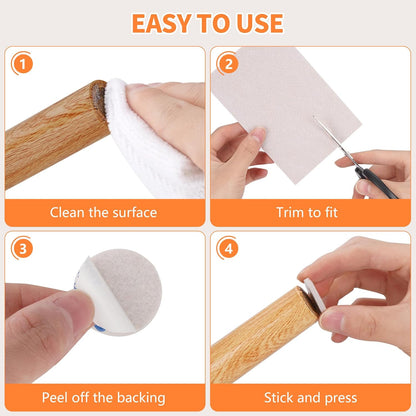 EASY TO USE

1

Clean the surface

2

Trim to fit

3

Peel off the backing

4

Stick and press