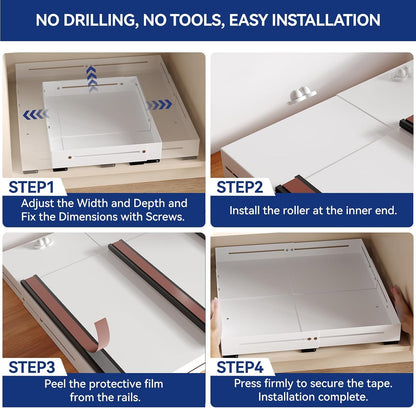 NO DRILLING, NO TOOLS, EASY INSTALLATION

STEP1
Adjust the Width and Depth and Fix the Dimensions with Screws.

STEP2
Install the roller at the inner end.

STEP3
Peel the protective film from the rails.

STEP4
Press firmly to secure the tape. Installation complete.