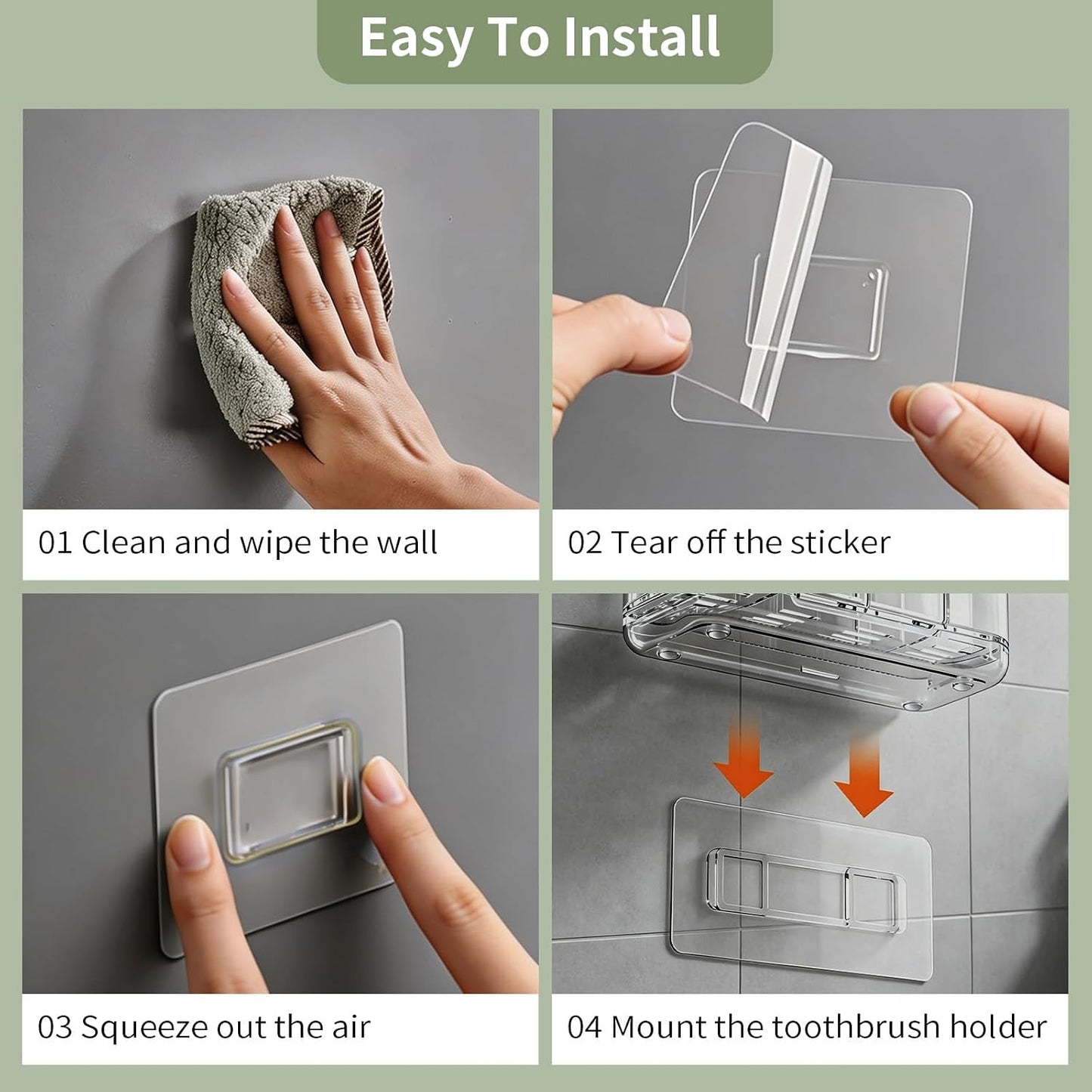 Easy To Install

01 Clean and wipe the wall

02 Tear off the sticker

03 Squeeze out the air

04 Mount the toothbrush holder