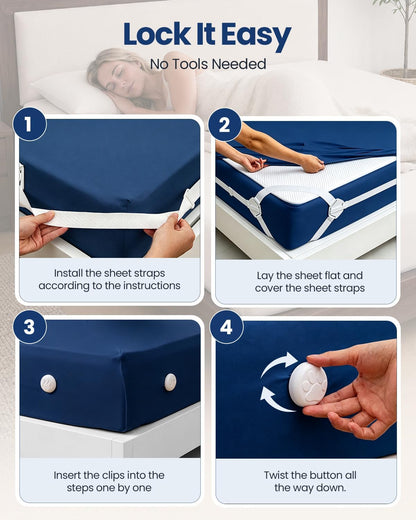 Lock It Easy
No Tools Needed

1
Install the sheet straps according to the instructions

2
Lay the sheet flat and cover the sheet straps

3
Insert the clips into the steps one by one

4
Twist the button all the way down.