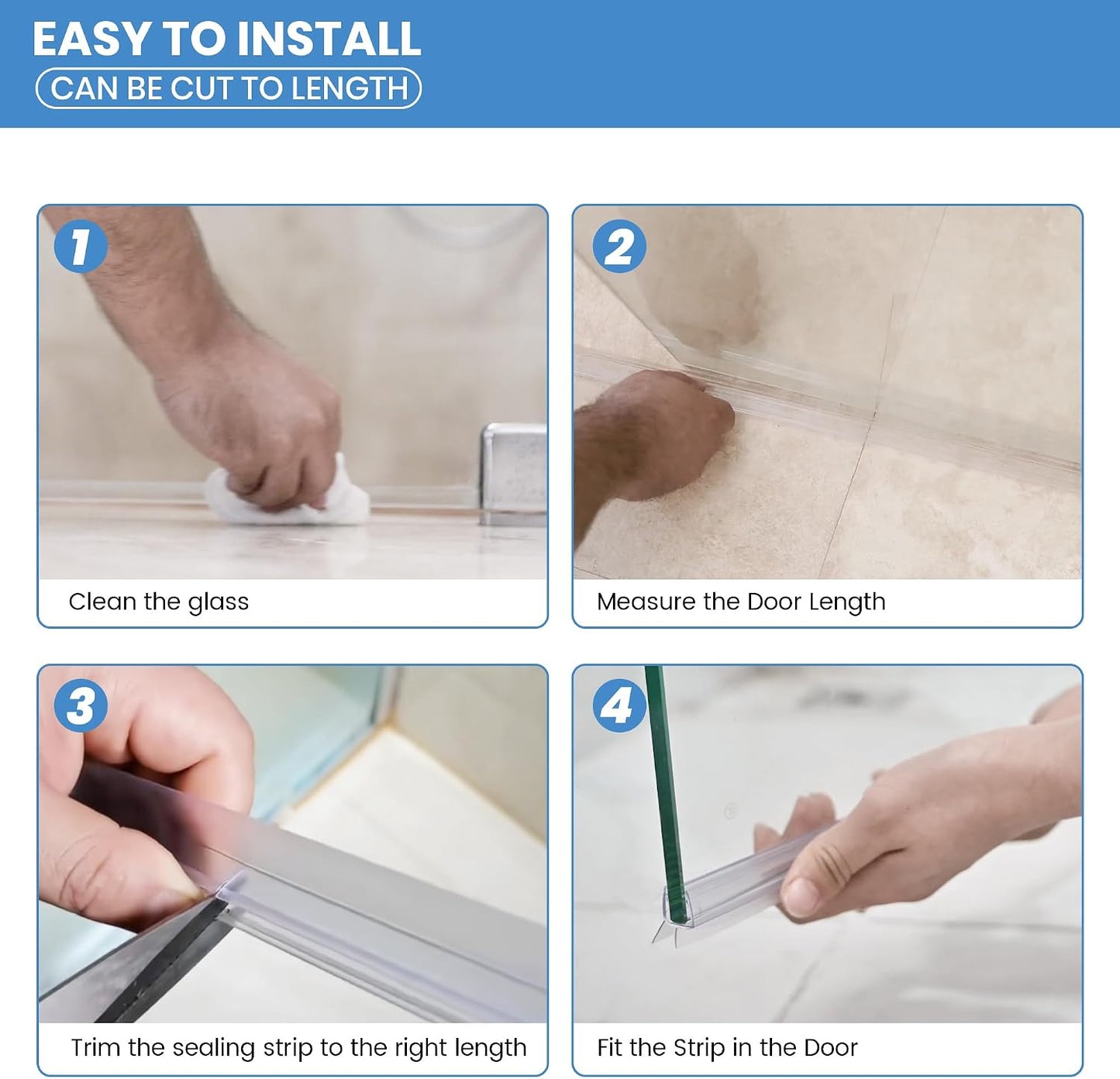 EASY TO INSTALL
CAN BE CUT TO LENGTH

1
Clean the glass

2
Measure the Door Length

3
Trim the sealing strip to the right length

4
Fit the Strip in the Door