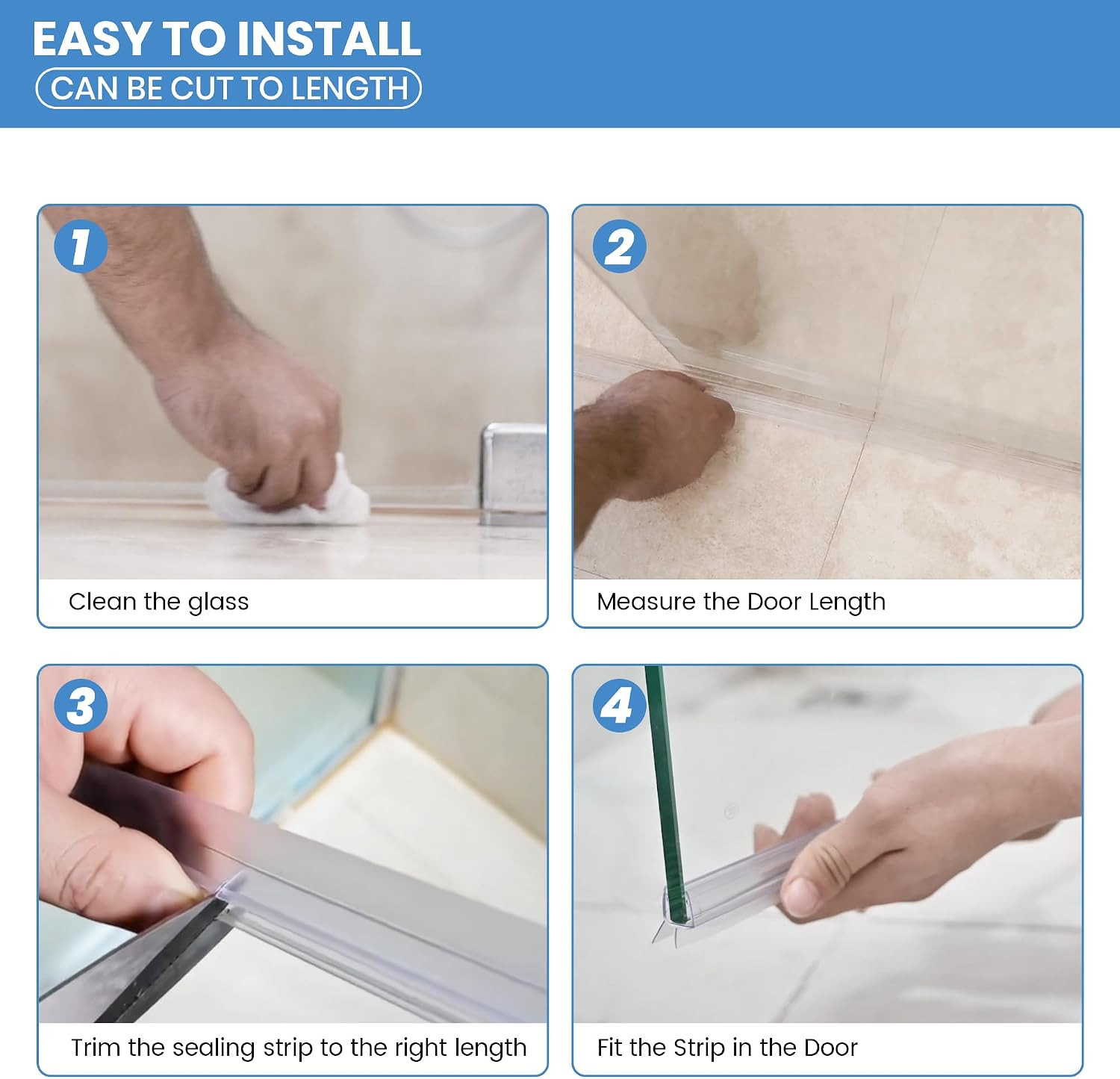 EASY TO INSTALL
CAN BE CUT TO LENGTH

1
Clean the glass

2
Measure the Door Length

3
Trim the sealing strip to the right length

4
Fit the Strip in the Door