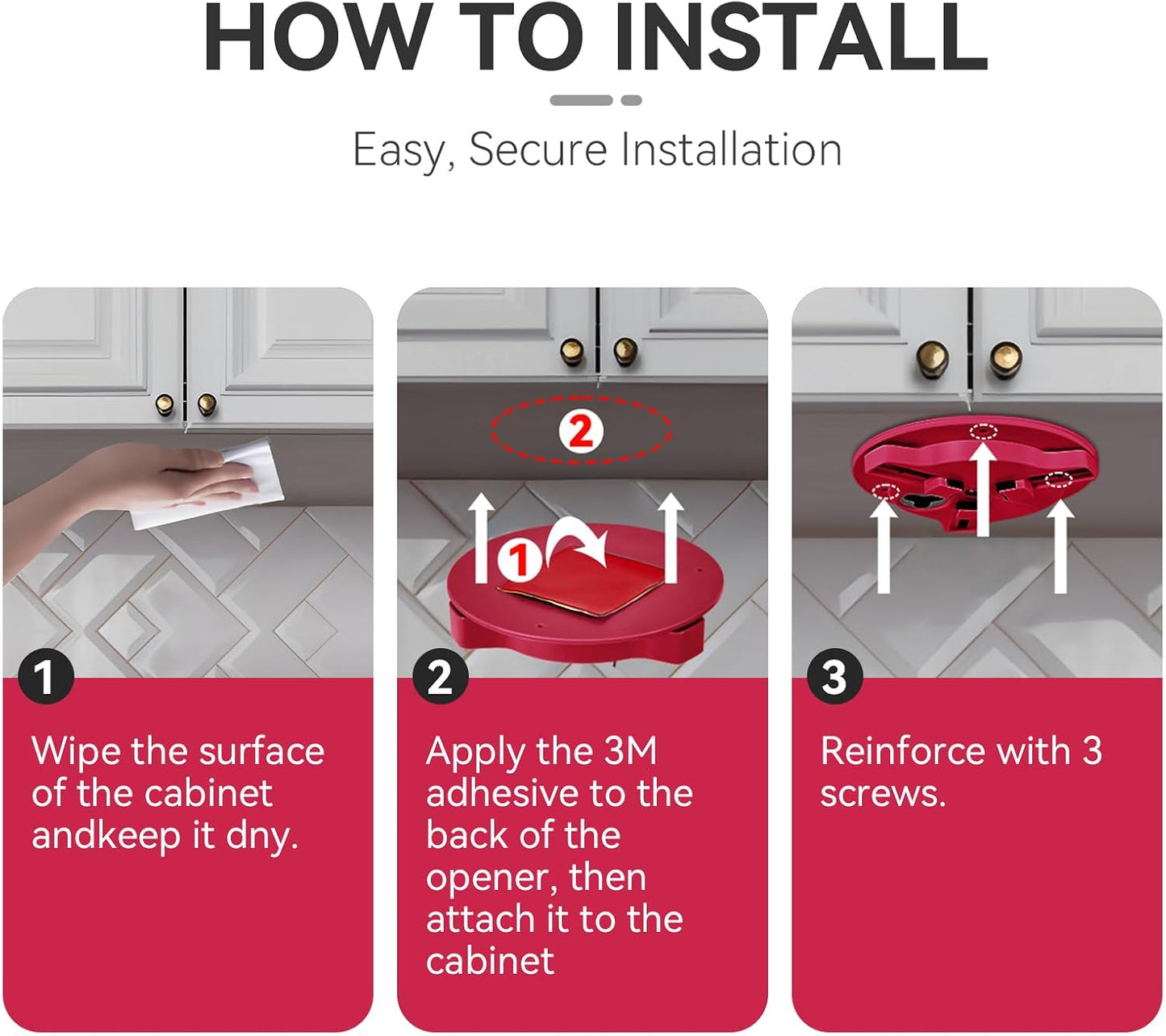 HOW TO INSTALL

Easy, Secure Installation

1

Wipe the surface of the cabinet andkeep it dny.

2

1

2

Apply the 3M adhesive to the back of the opener, then attach it to the cabinet

3

Reinforce with 3 screws.