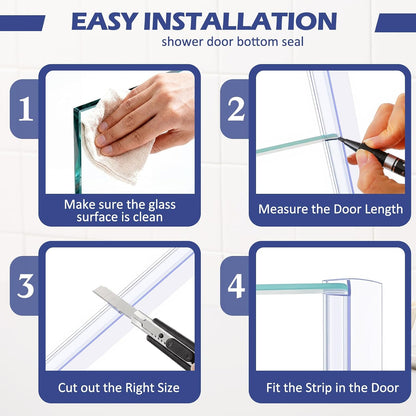 EASY INSTALLATION

shower door bottom seal

1

Make sure the glass surface is clean

2

Measure the Door Length

3

Cut out the Right Size

4

Fit the Strip in the Door