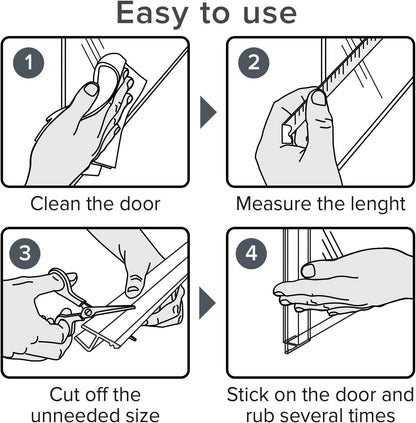 Easy to use

1

Clean the door

2

Measure the lenght

3

Cut off the unneeded size

4

Stick on the door and rub several times