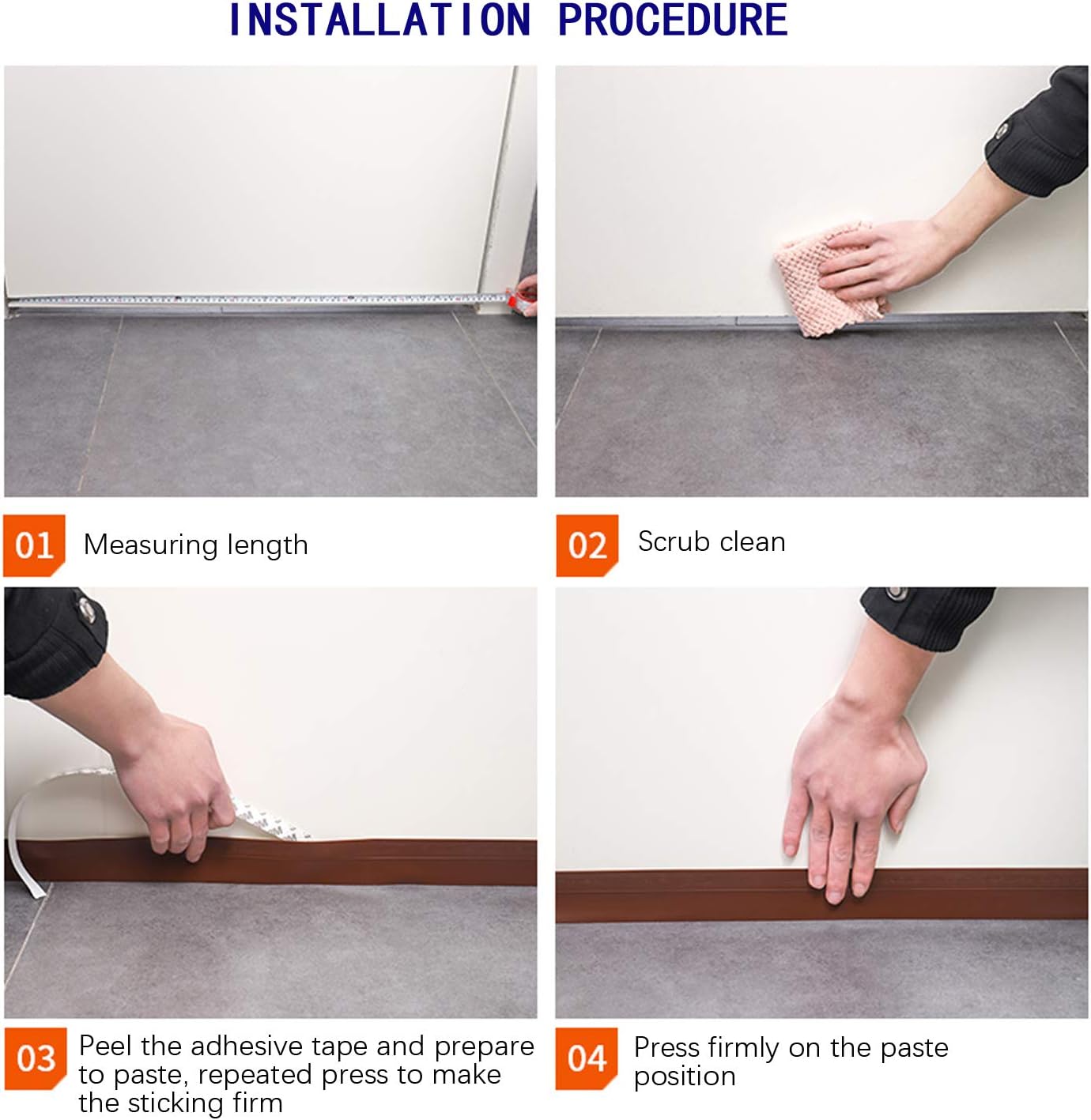 INSTALLATION PROCEDURE

01 Measuring length

02 Scrub clean

03 Peel the adhesive tape and prepare to paste, repeated press to make the sticking firm

04 Press firmly on the paste position