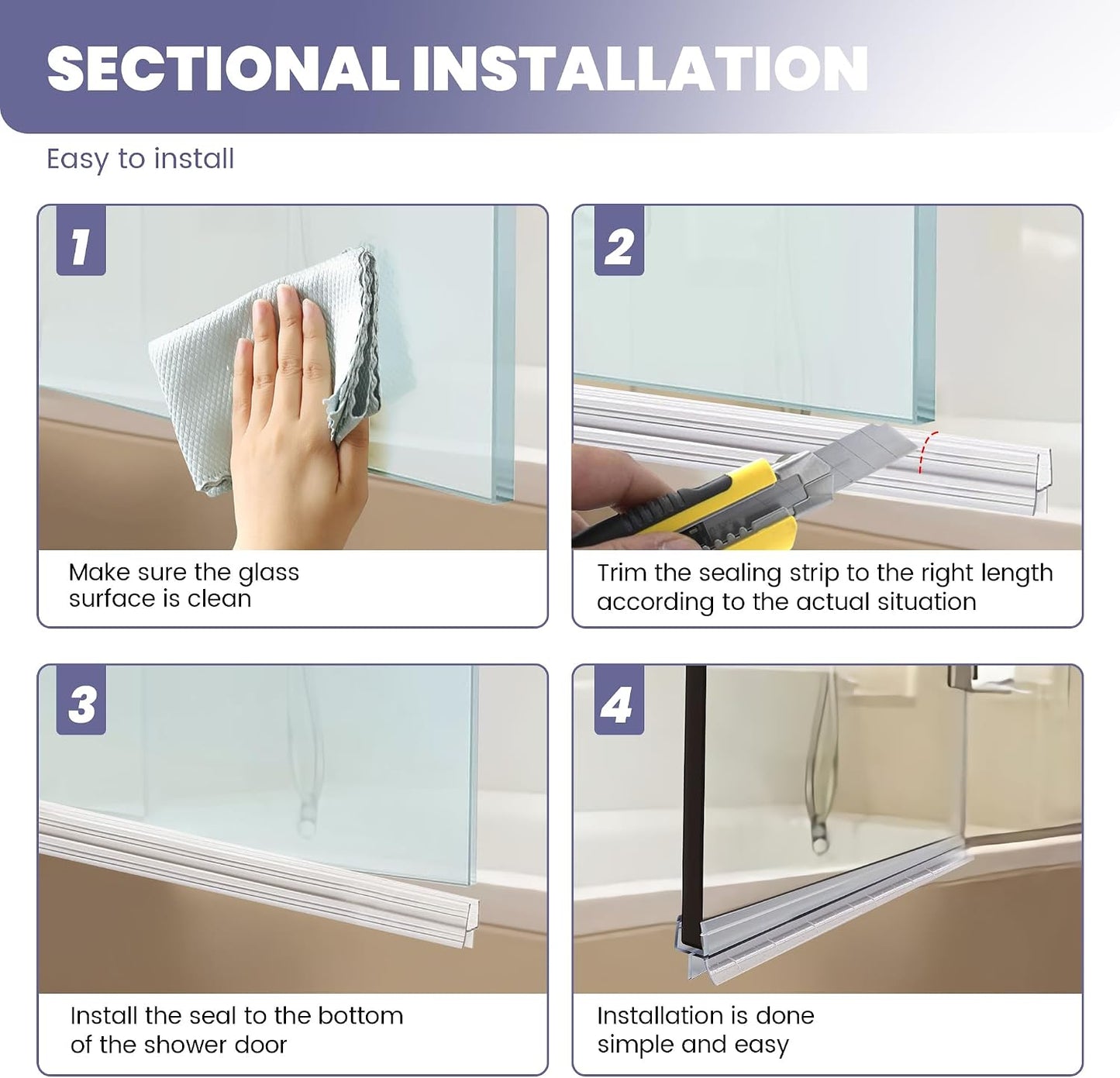 SECTIONAL INSTALLATION

Easy to install

1

Make sure the glass surface is clean

2

Trim the sealing strip to the right length according to the actual situation

3

Install the seal to the bottom of the shower door

4

Installation is done simple and easy