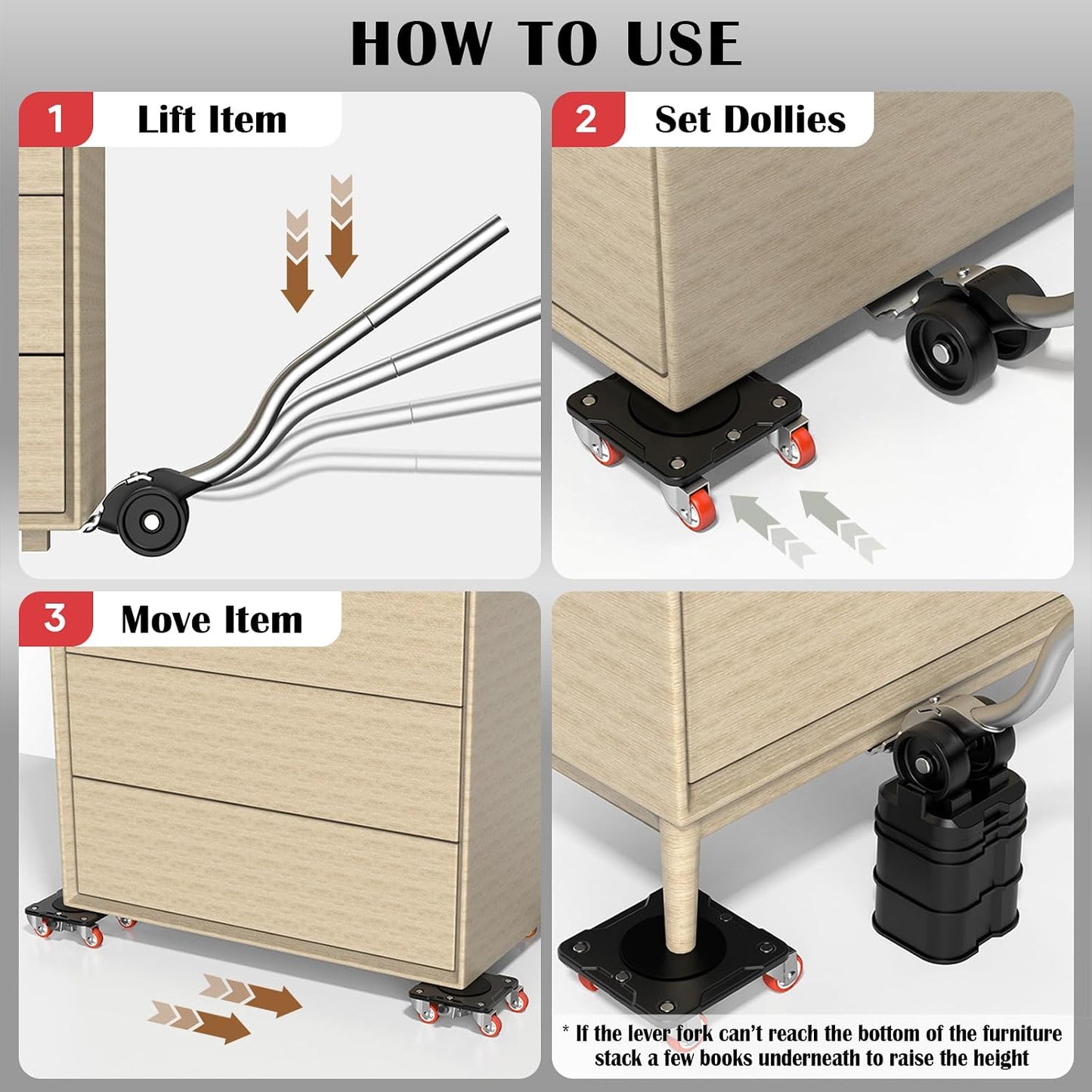 HOW TO USE

1 Lift Item

2 Set Dollies

3 Move Item

* If the lever fork can't reach the bottom of the furniture stack a few books underneath to raise the height