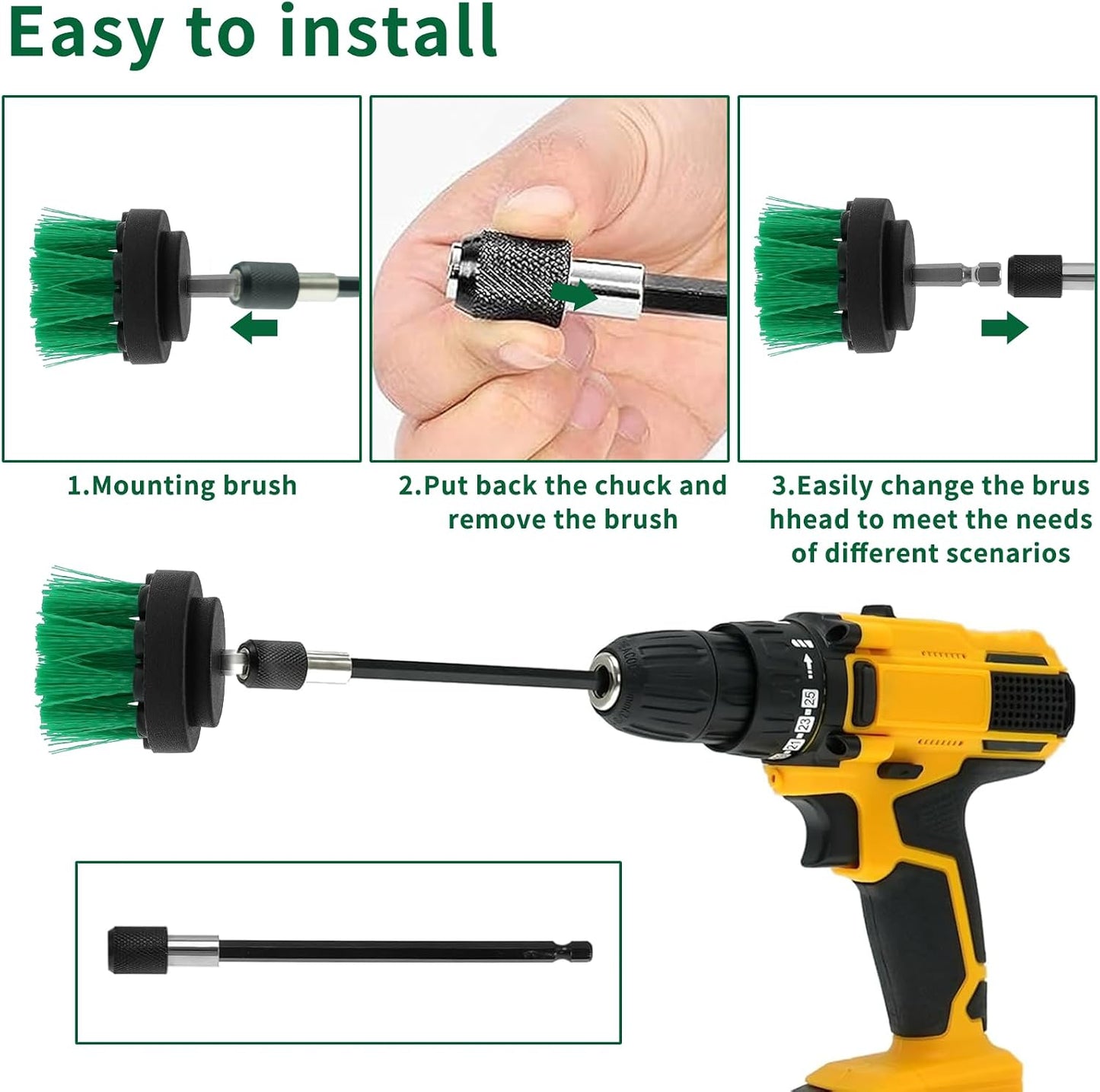 Easy to install

1.Mounting brush

2.Put back the chuck and remove the brush

3.Easily change the brus hhead to meet the needs of different scenarios

21 23 25