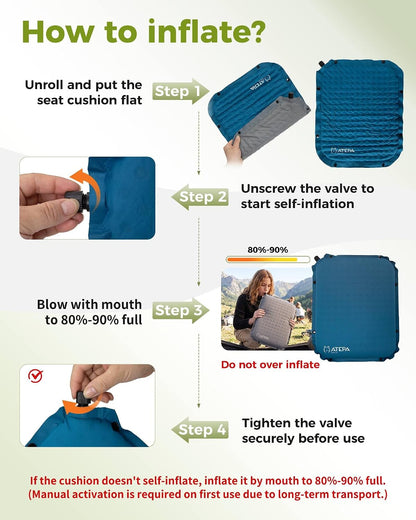 How to inflate?

Unroll and put the seat cushion flat

Step 1

ATEPA

ATEPA

Step 2

Unscrew the valve to start self-inflation

80%-90%

Blow with mouth to 80%-90% full

Step 3

ATEPA

Do not over inflate

Step 4

Tighten the valve securely before use

If the cushion doesn't self-inflate, inflate it by mouth to 80%-90% full. (Manual activation is required on first use due to long-term transport.)