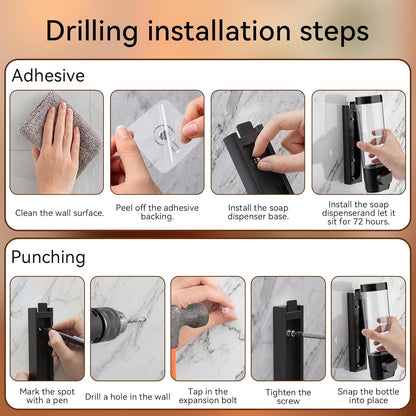 Drilling installation steps

Adhesive

Clean the wall surface.

Peel off the adhesive backing.

Install the soap dispenser base.

Install the soap dispenserand let it sit for 72 hours.

Punching

Mark the spot with a pen

Drill a hole in the wall

Tap in the expansion bolt

Tighten the screw

Snap the bottle into place