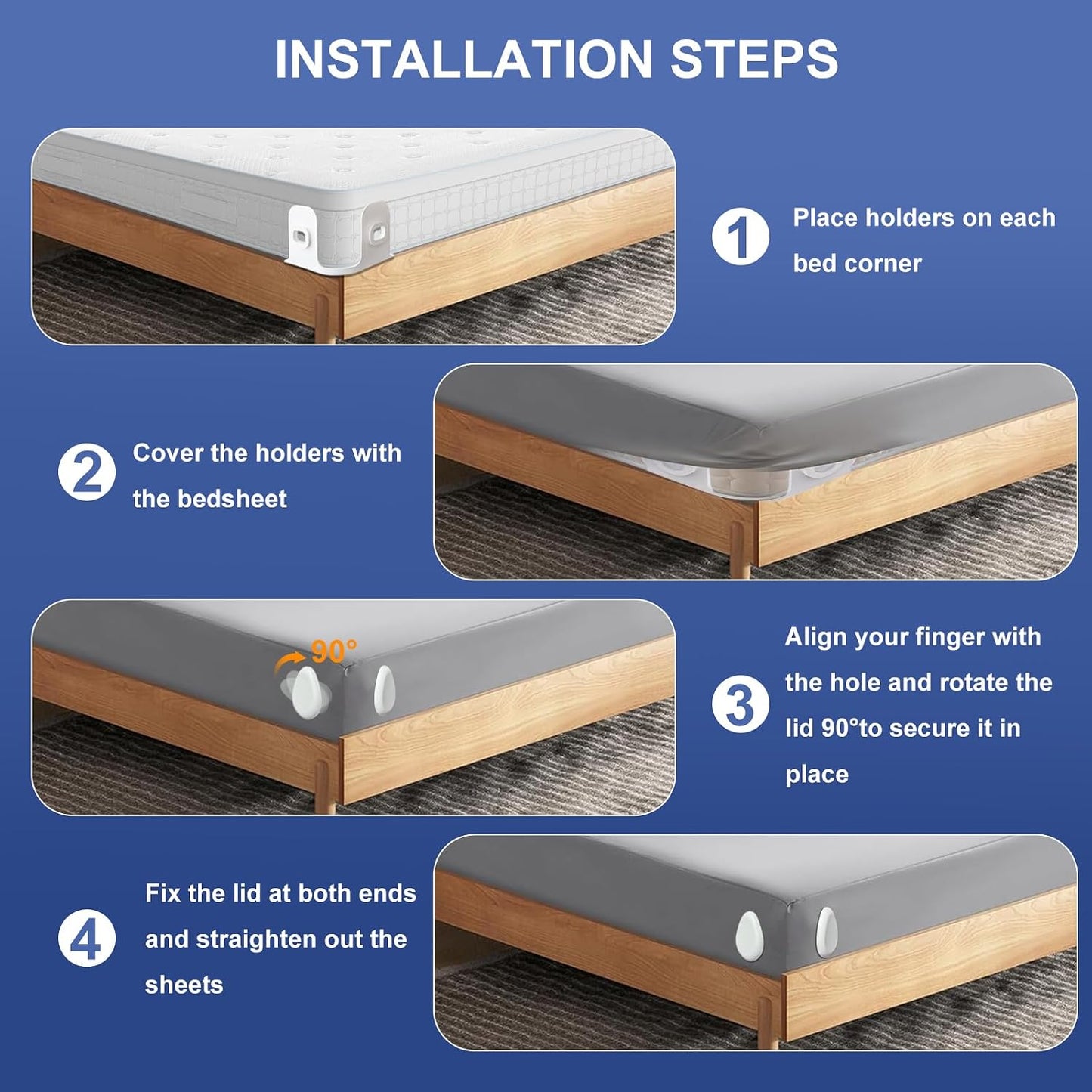 INSTALLATION STEPS

1 Place holders on each bed corner

2 Cover the holders with the bedsheet

90°

3 Align your finger with the hole and rotate the lid 90°to secure it in place

4 Fix the lid at both ends and straighten out the sheets