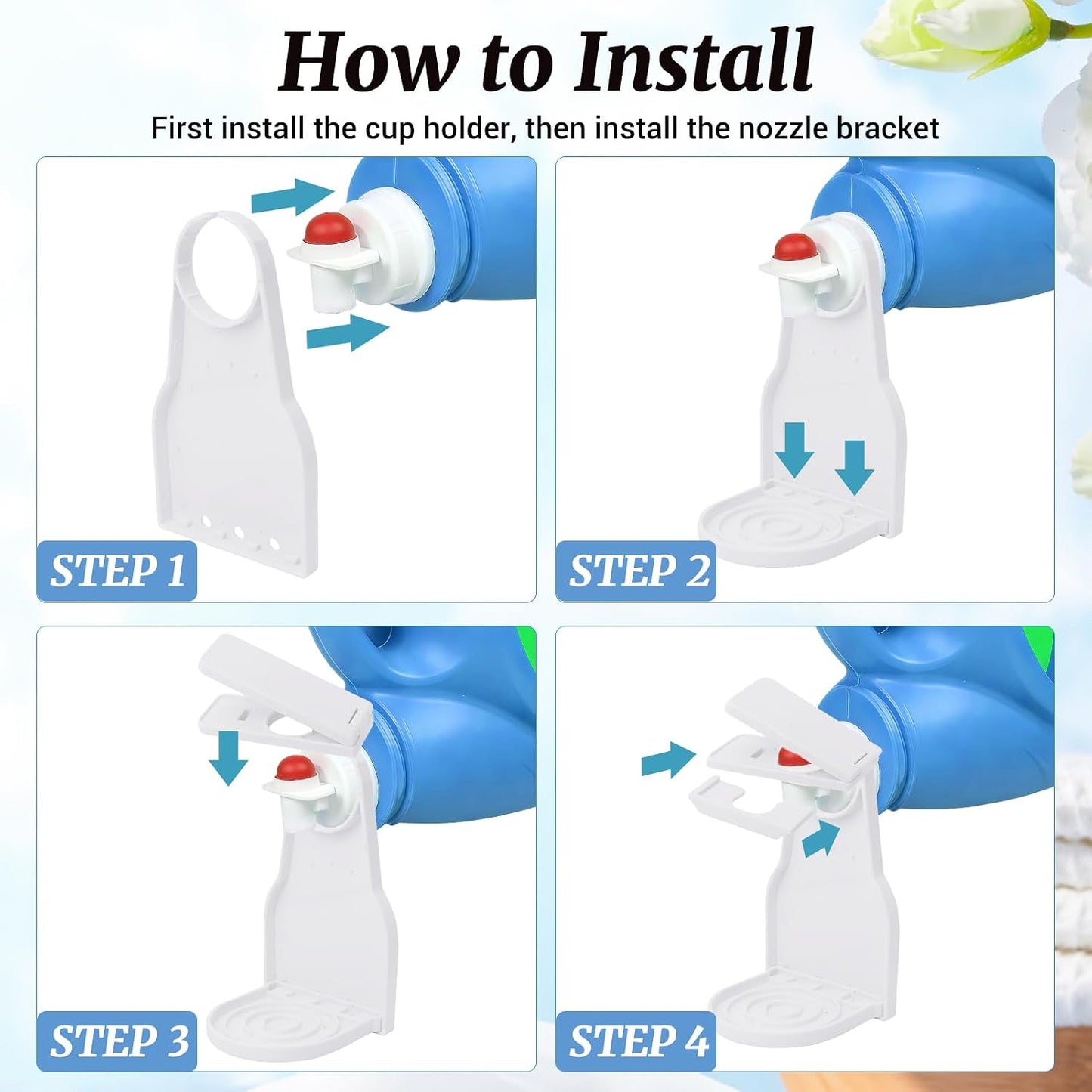 How to Install

First install the cup holder, then install the nozzle bracket

STEP 1

STEP 2

STEP 3

STEP 4