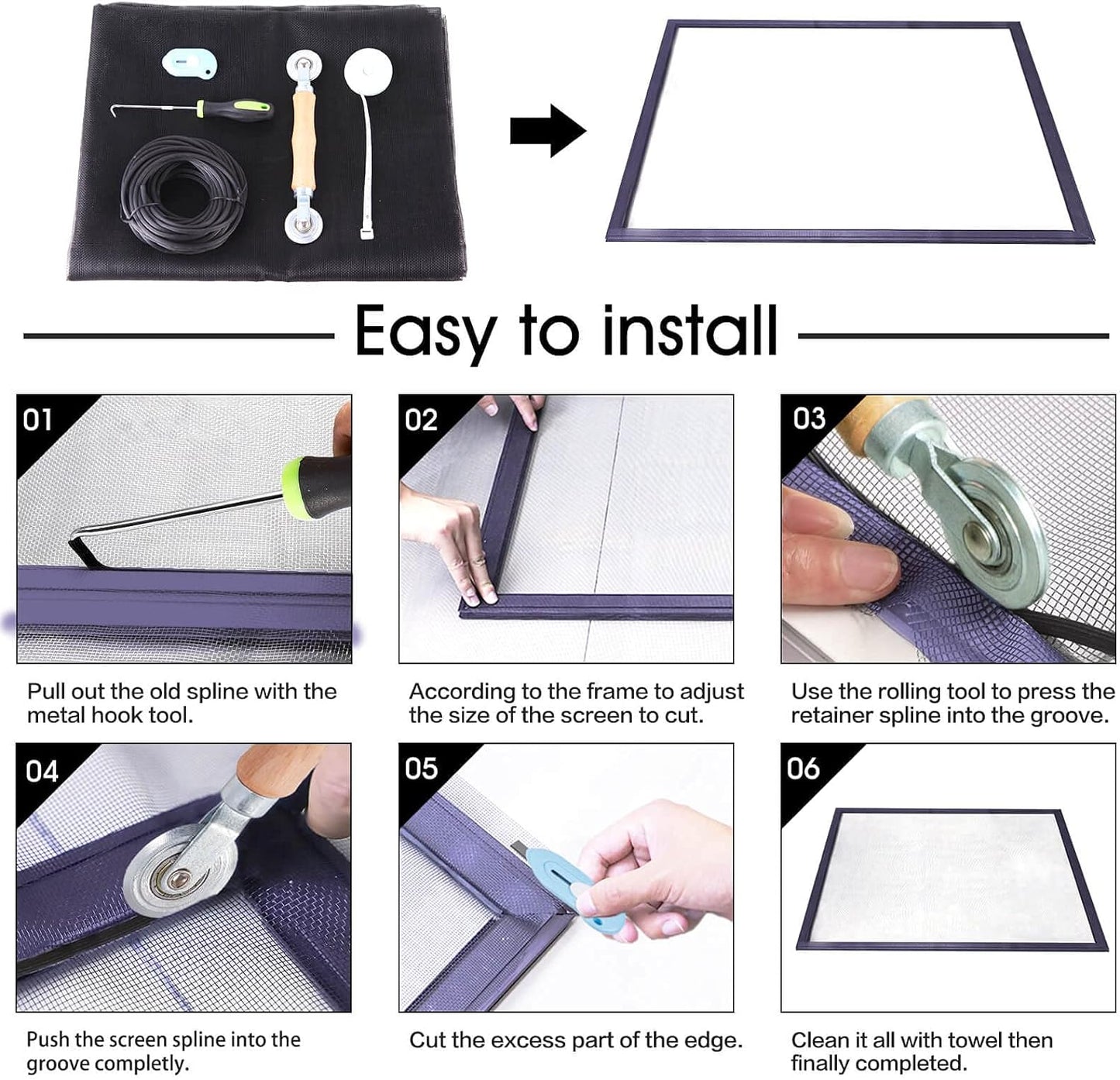 Easy to install

01

Pull out the old spline with the metal hook tool.

02

According to the frame to adjust the size of the screen to cut.

03

Use the rolling tool to press the retainer spline into the groove.

04

Push the screen spline into the groove completly.

05

Cut the excess part of the edge.

06

Clean it all with towel then finally completed.