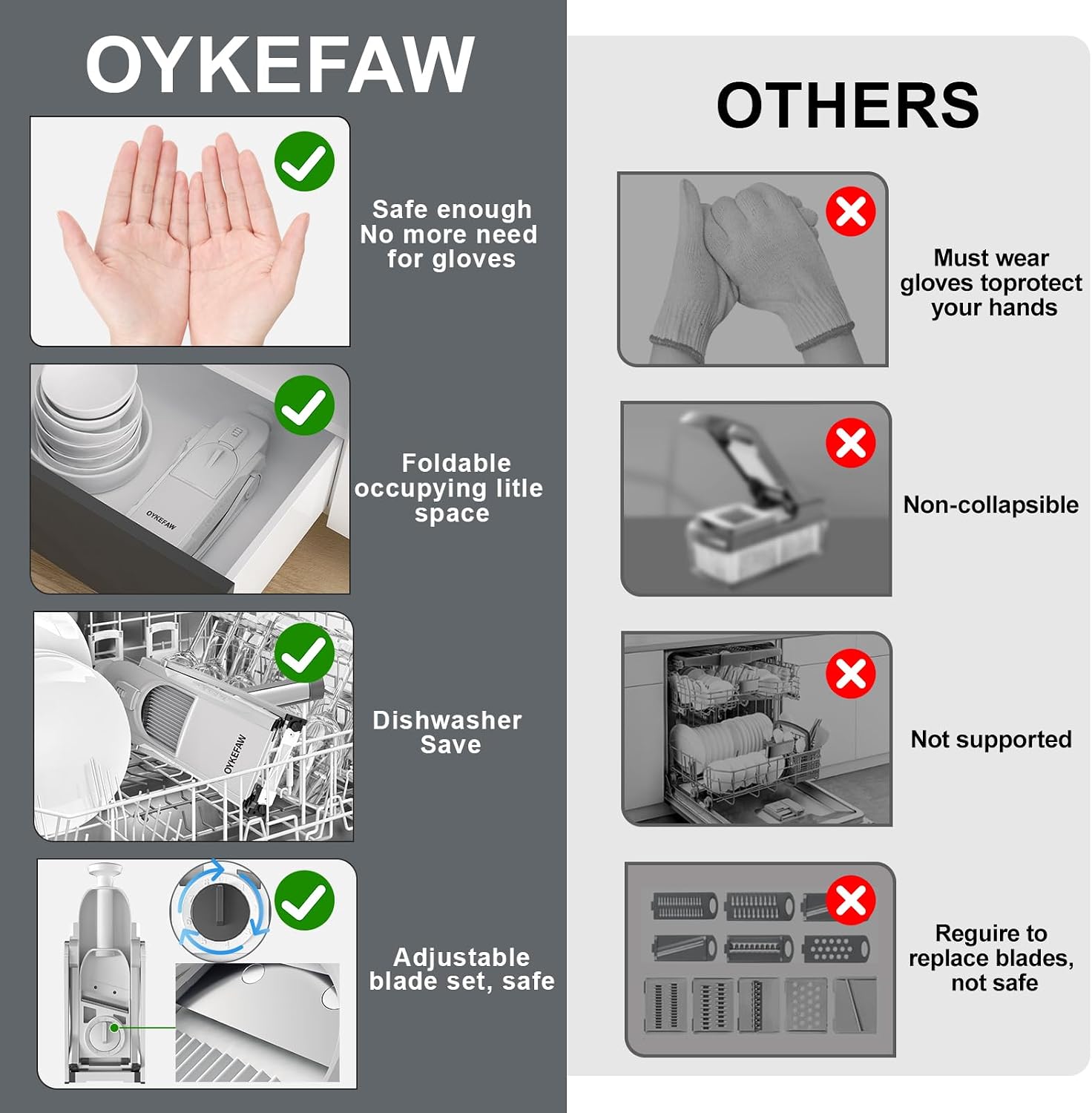 OYKEFAW

Safe enough No more need for gloves

OYKEFAW

Foldable occupying litle space

OYKEFAW

Dishwasher Save

Adjustable blade set, safe

OTHERS

Must wear gloves toprotect your hands

Non-collapsible

Not supported

Reguire to replace blades, not safe