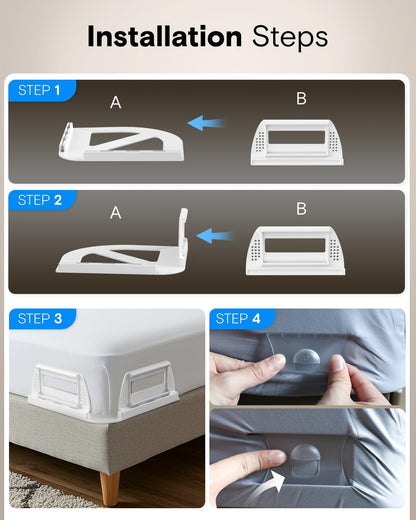 Installation Steps

STEP 1

A

B

STEP 2

A

B

STEP 3

STEP 4