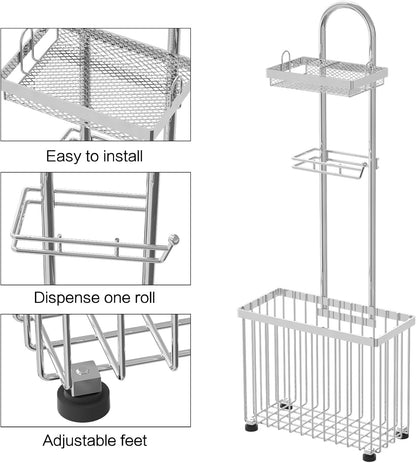 Easy to install

Dispense one roll

Adjustable feet