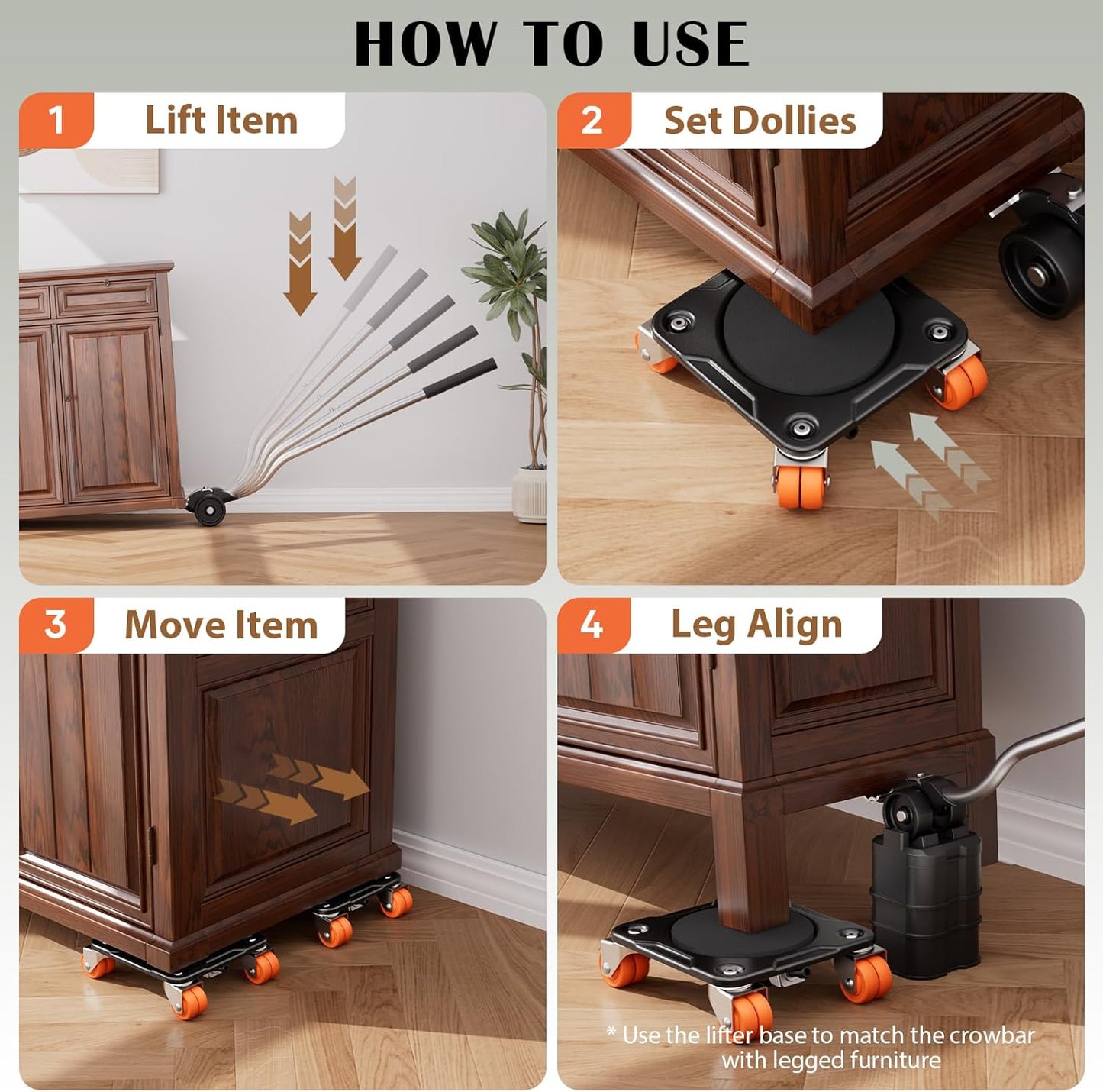 HOW TO USE

1 Lift Item

2 Set Dollies

3 Move Item

4 Leg Align

* Use the lifter base to match the crowbar with legged furniture