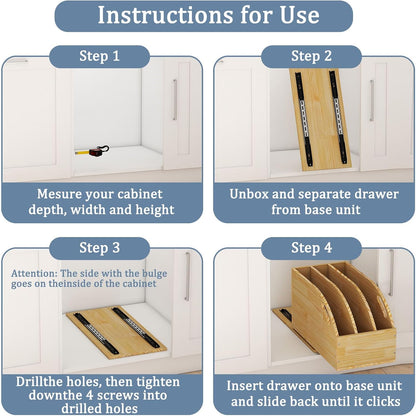 Instructions for Use

Step 1

Mesure your cabinet depth, width and height

Step 2

Unbox and separate drawer from base unit

Step 3

Attention: The side with the bulge goes on theinside of the cabinet

Drillthe holes, then tighten downthe 4 screws into drilled holes

Step 4

Insert drawer onto base unit and slide back until it clicks