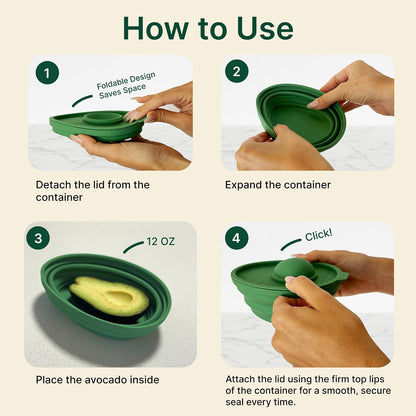 How to Use

1

Foldable Design Saves Space

Detach the lid from the container

2

Expand the container

3

12 OZ

Place the avocado inside

4

Click!

Attach the lid using the firm top lips of the container for a smooth, secure seal every time.