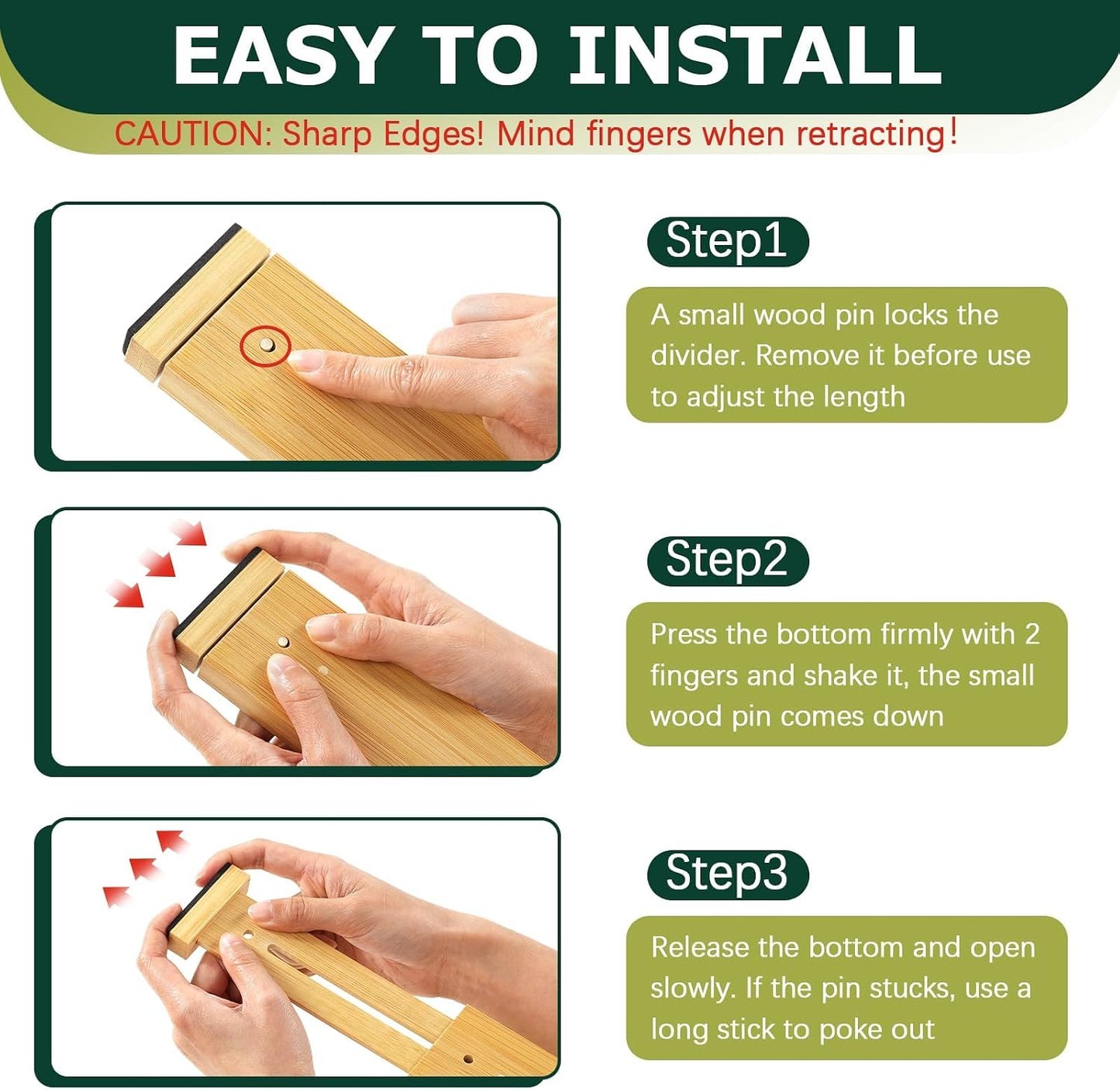 EASY TO INSTALL

CAUTION: Sharp Edges! Mind fingers when retracting!

Step1

A small wood pin locks the divider. Remove it before use to adjust the length

Step2

Press the bottom firmly with 2 fingers and shake it, the small wood pin comes down

Step3

Release the bottom and open slowly. If the pin stucks, use a long stick to poke out