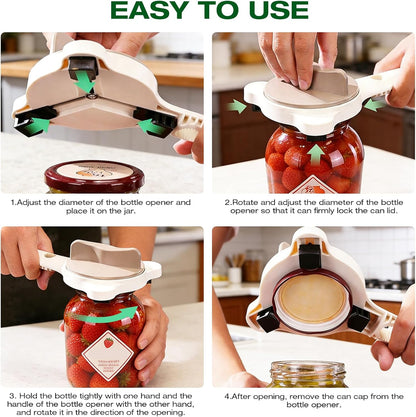 EASY TO USE

1.Adjust the diameter of the bottle opener and place it on the jar.

2.Rotate and adjust the diameter of the bottle opener so that it can firmly lock the can lid.

3. Hold the bottle tightly with one hand and the handle of the bottle opener with the other hand, and rotate it in the direction of the opening.

4.After opening, remove the can cap from the bottle opener.