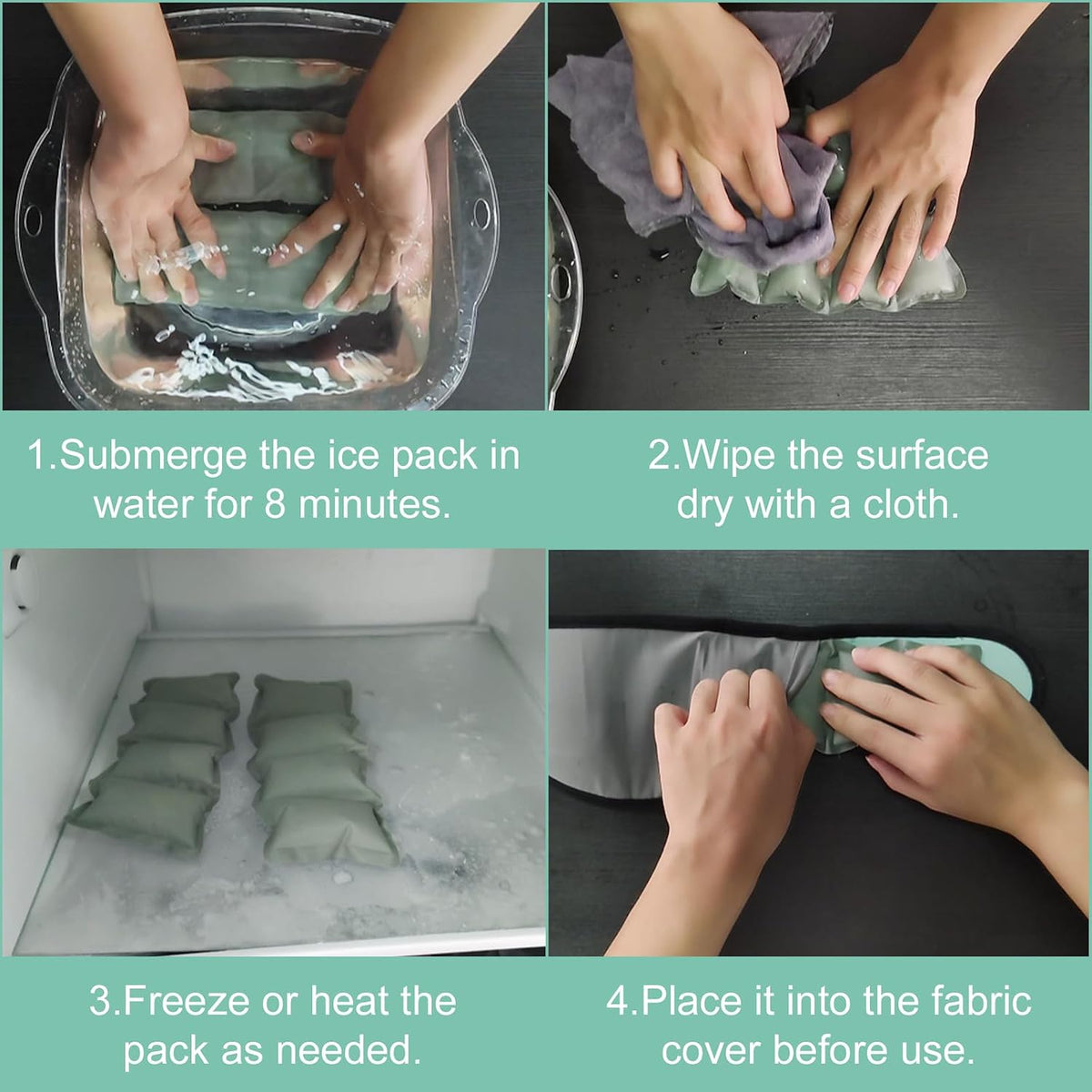 1.Submerge the ice pack in water for 8 minutes.

2.Wipe the surface dry with a cloth.

3.Freeze or heat the pack as needed.

4.Place it into the fabric cover before use.