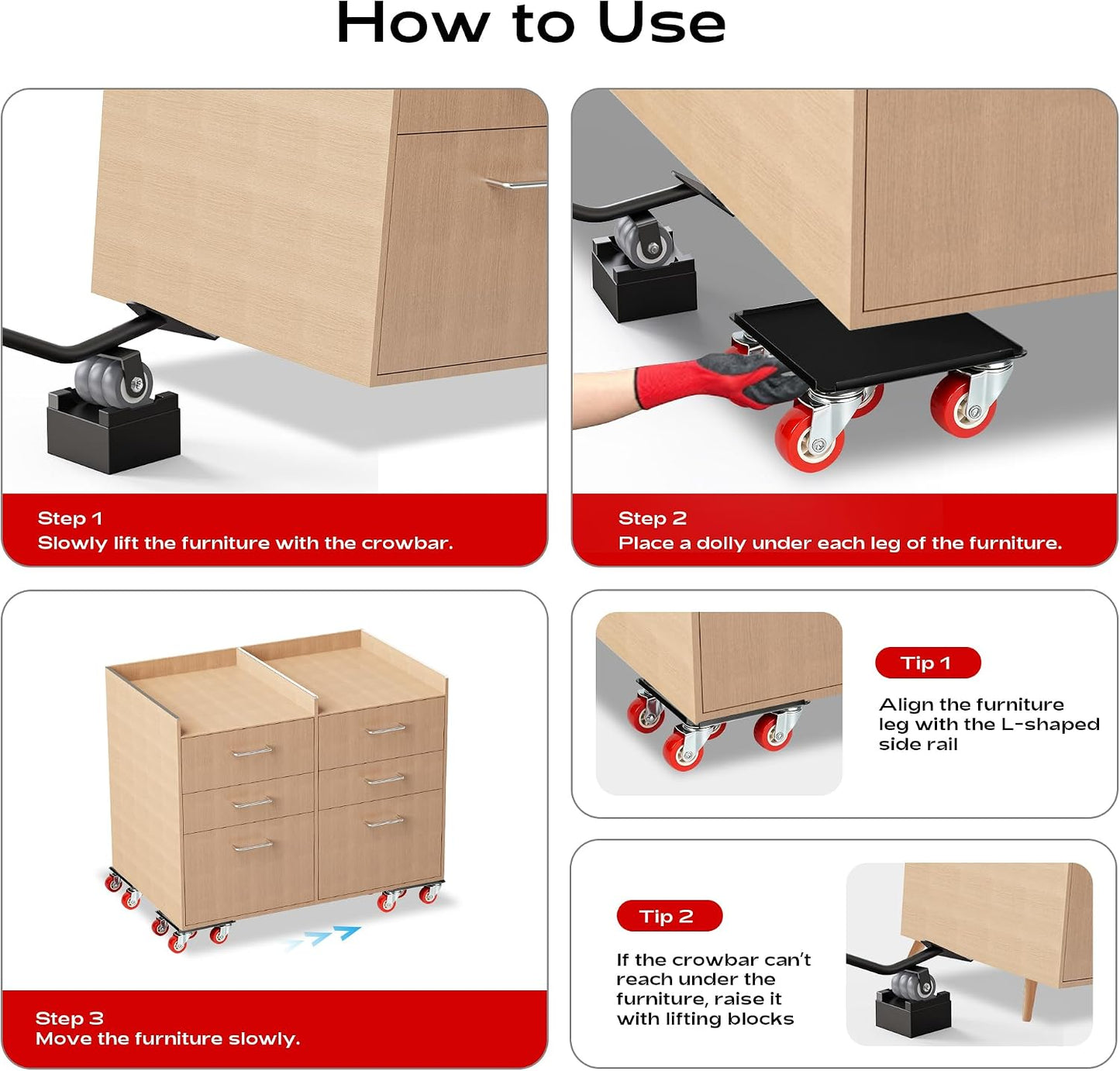 How to Use

Step 1
Slowly lift the furniture with the crowbar.

Step 2
Place a dolly under each leg of the furniture.

Step 3
Move the furniture slowly.

Tip 1
Align the furniture leg with the L-shaped side rail

Tip 2
If the crowbar can't reach under the furniture, raise it with lifting blocks